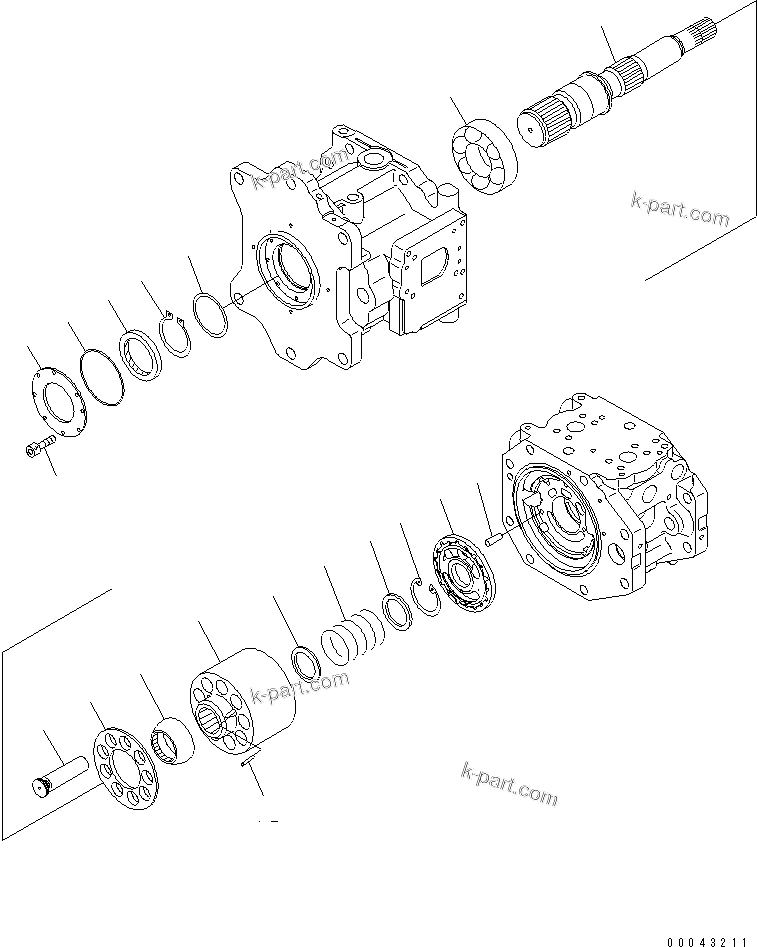 k-part.com

k-part.com

k-part.com

k-part.com

00043211