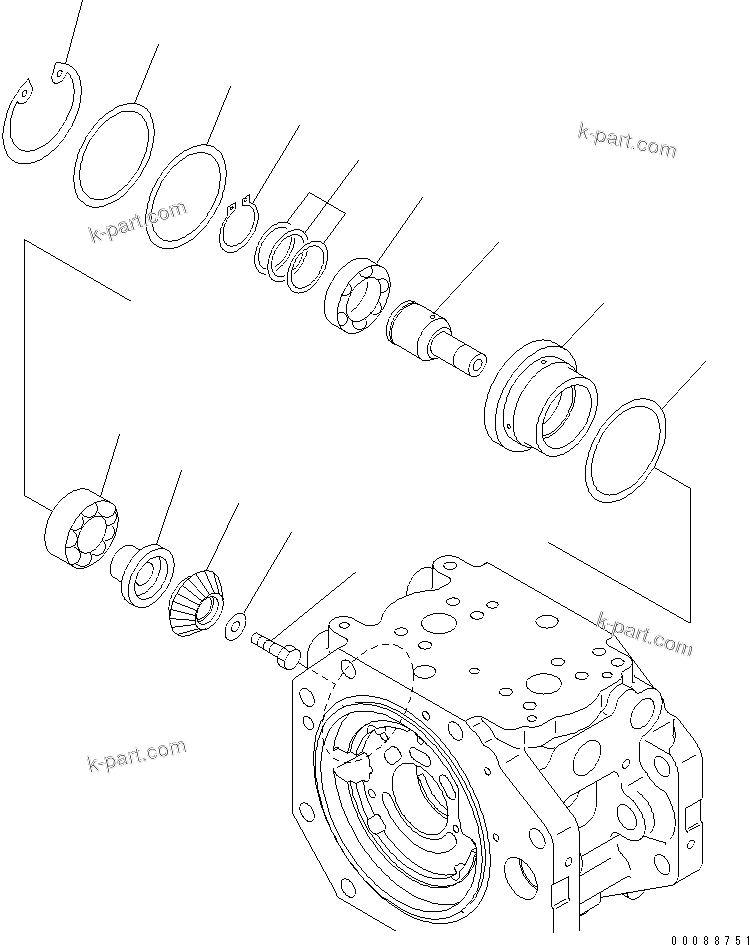 k-part.com

k-part.com

k-part.com

k-part.com

00088751