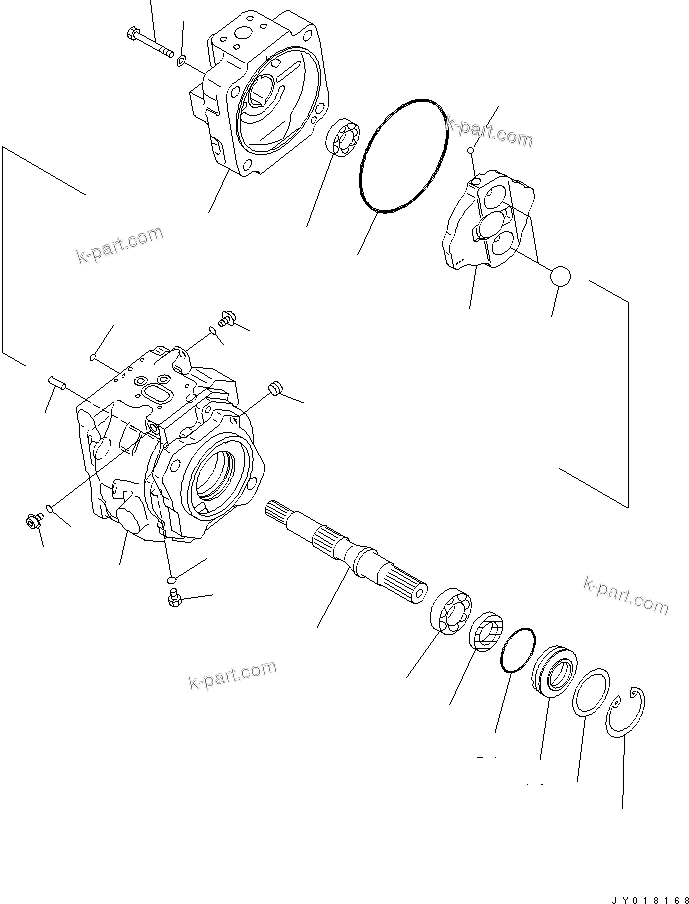 k-part.com

k-part.com

k-part.com

k-part.com

JY018168