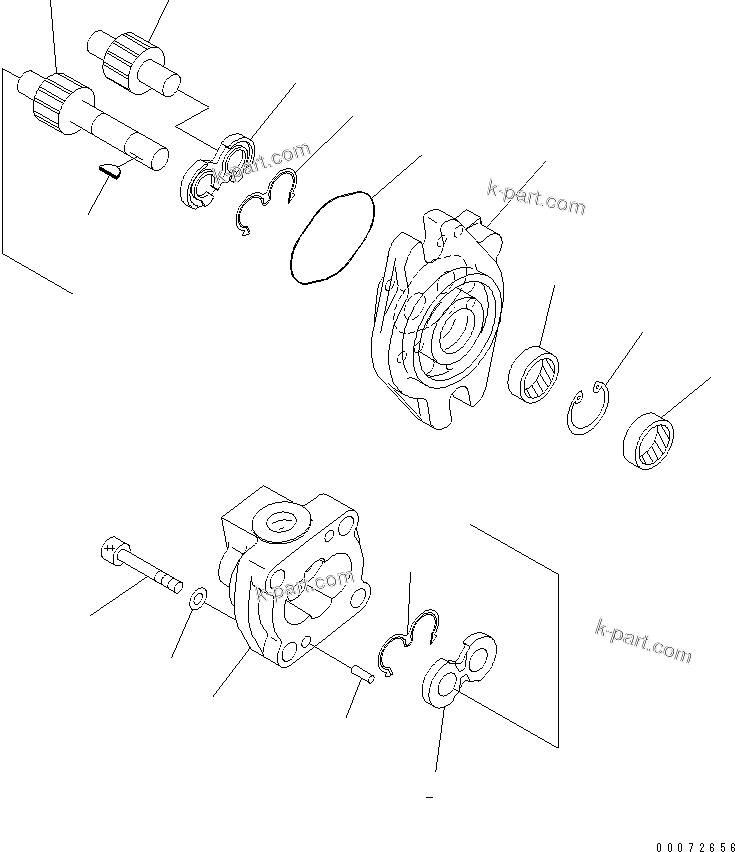 k-part.com
k-part.com
k-part.com
k-part.com
00072656