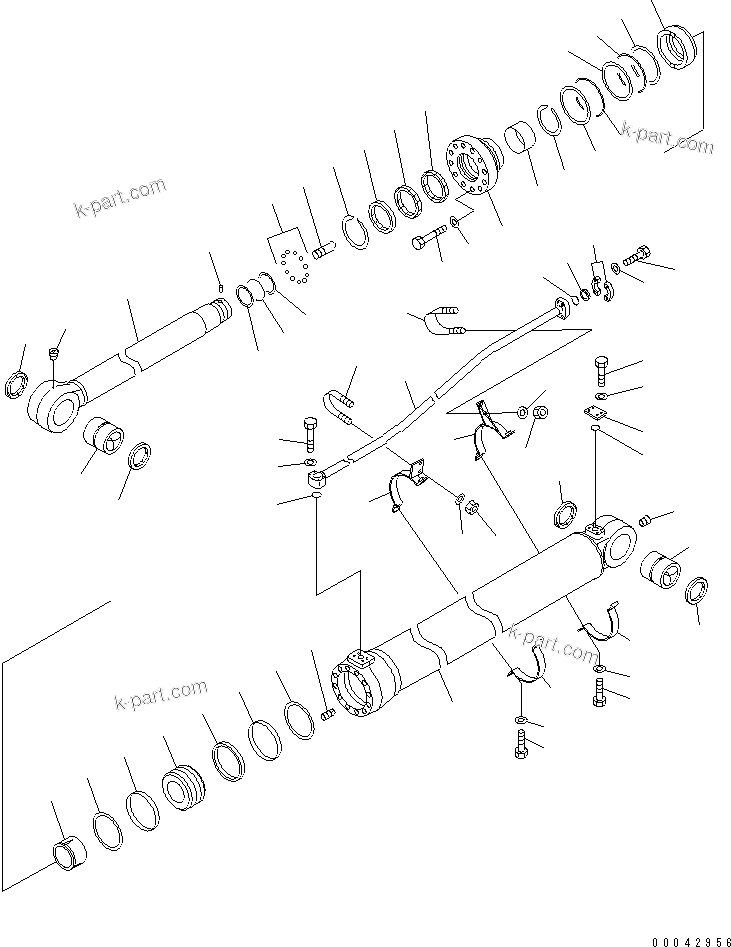 k-part.com

k-part.com

k-part.com

k-part.com

00042956