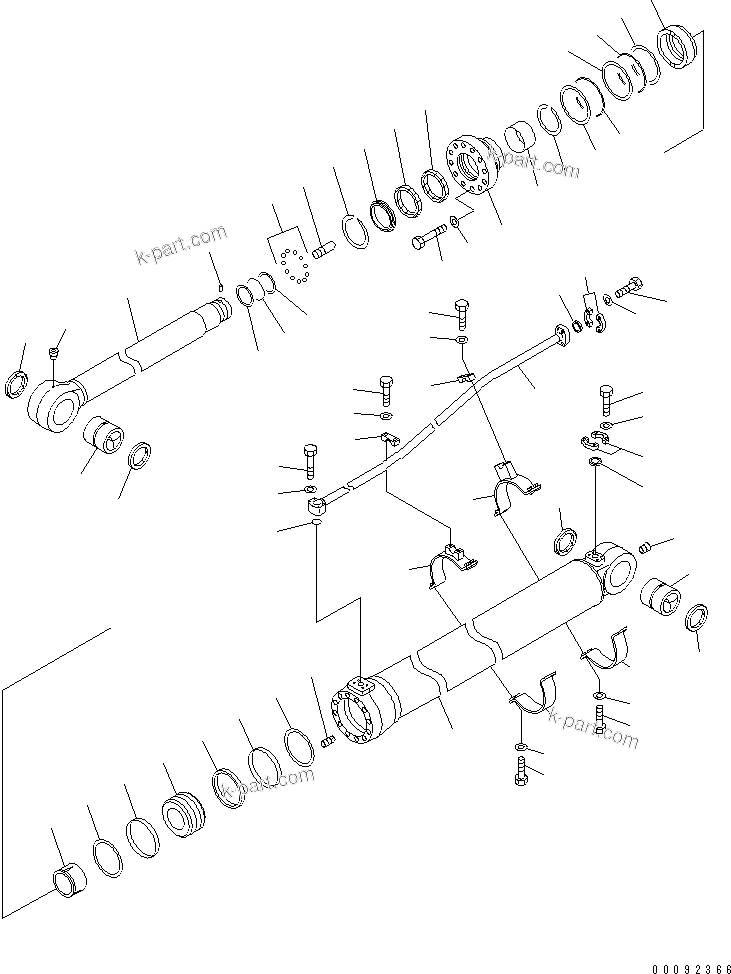 k-part.com
k-part.com
k-part.com
k-part.com
00092366