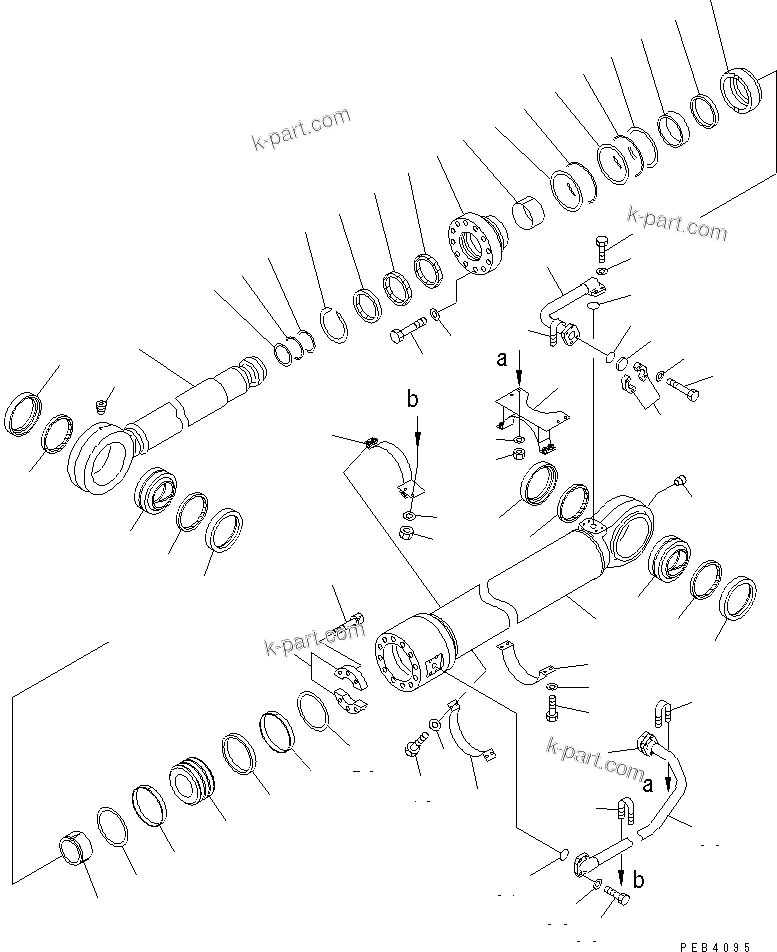 k-part.com
k-part.com
a
b
k-part.com
k-part.com
a
b
PEB4095