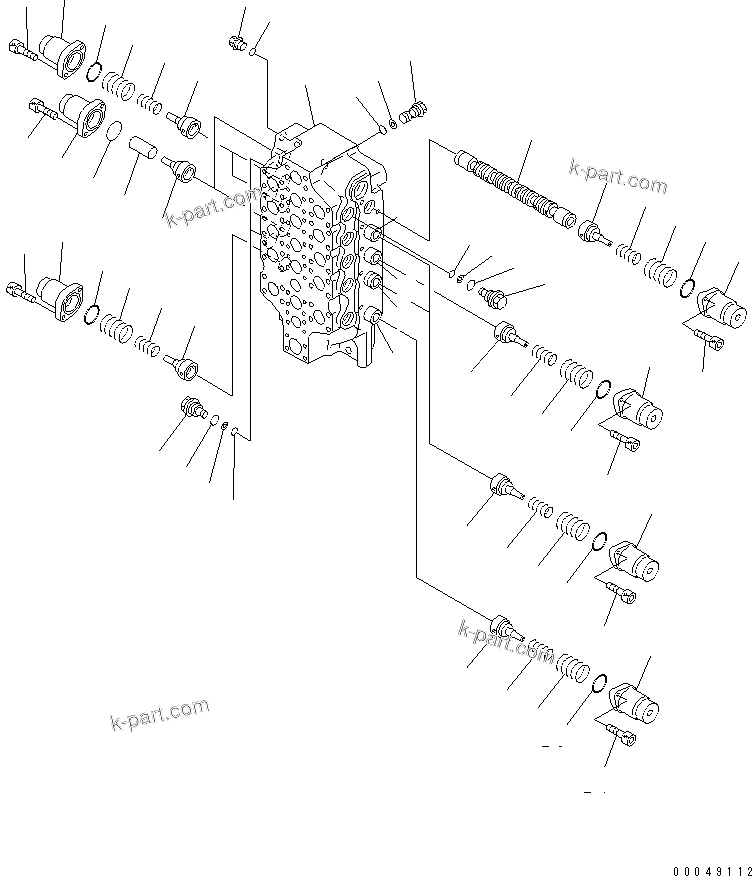 k-part.com

k-part.com

k-part.com

k-part.com

00049112