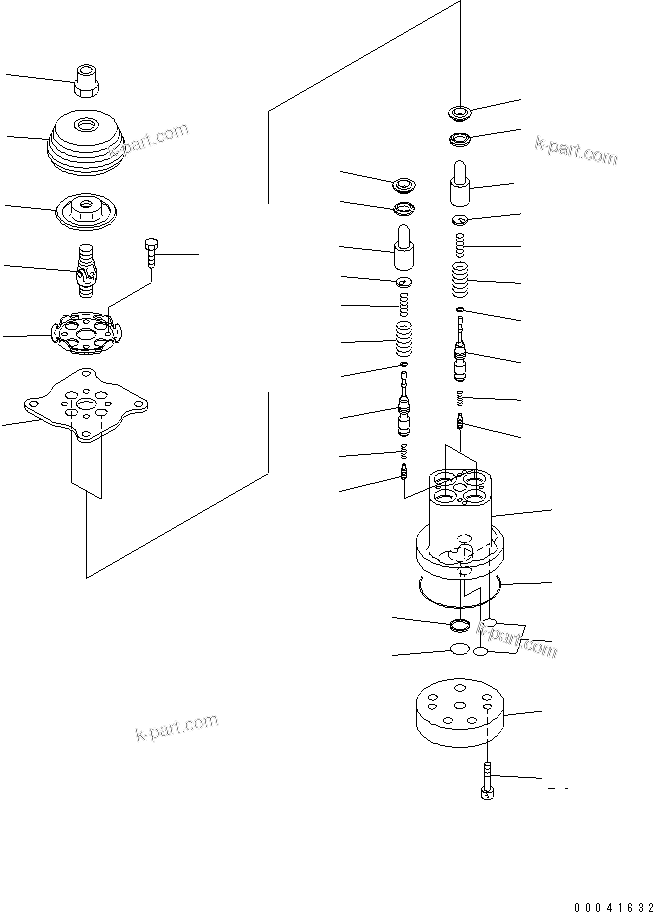 k-part.com

k-part.com

k-part.com

k-part.com

00041632