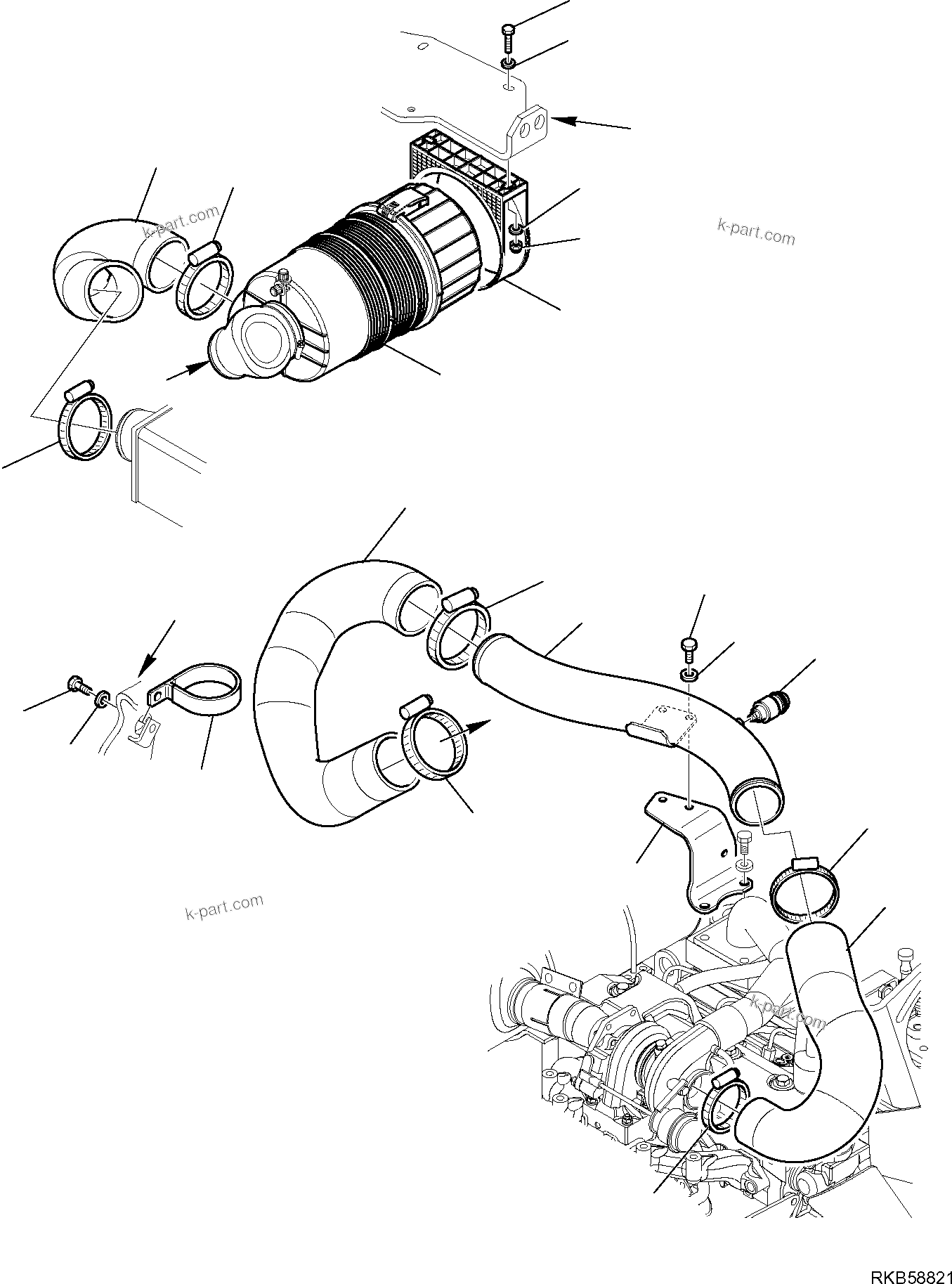 k-part.com

k-part.com

k-part.com

k-part.com

RKB58821