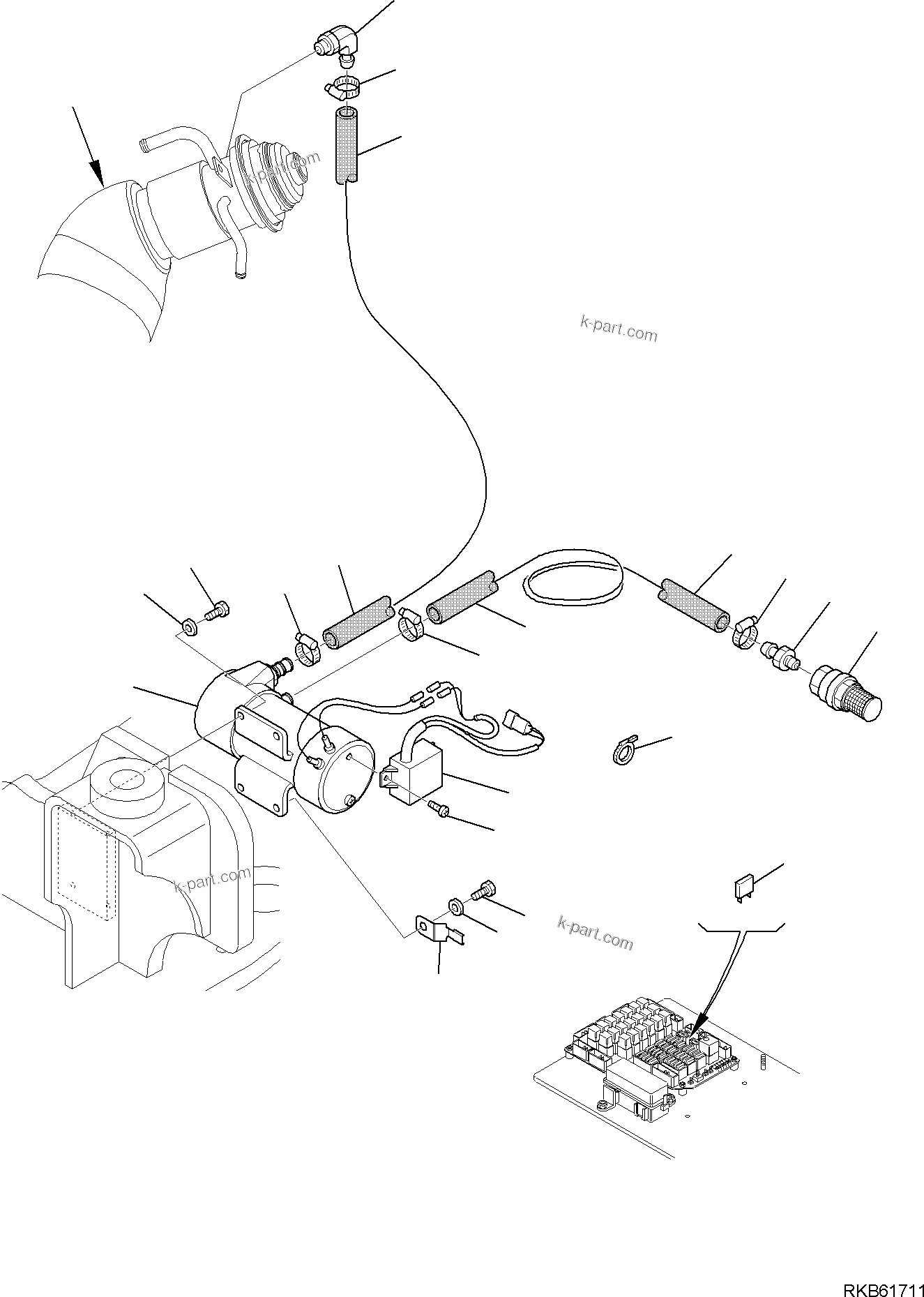 k-part.com

k-part.com

k-part.com

k-part.com

RKB61711