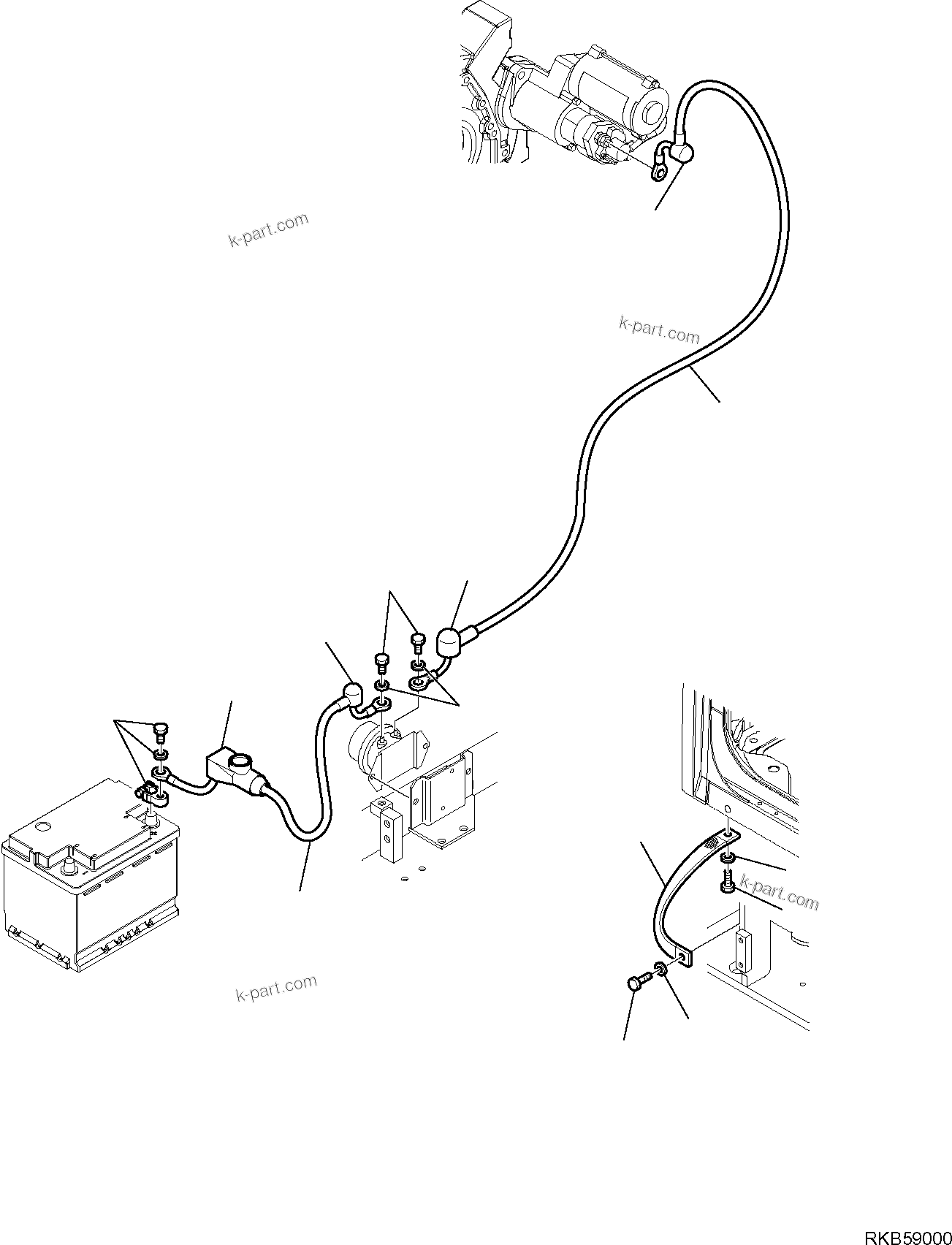 k-part.com

k-part.com

k-part.com

k-part.com

RKB59000