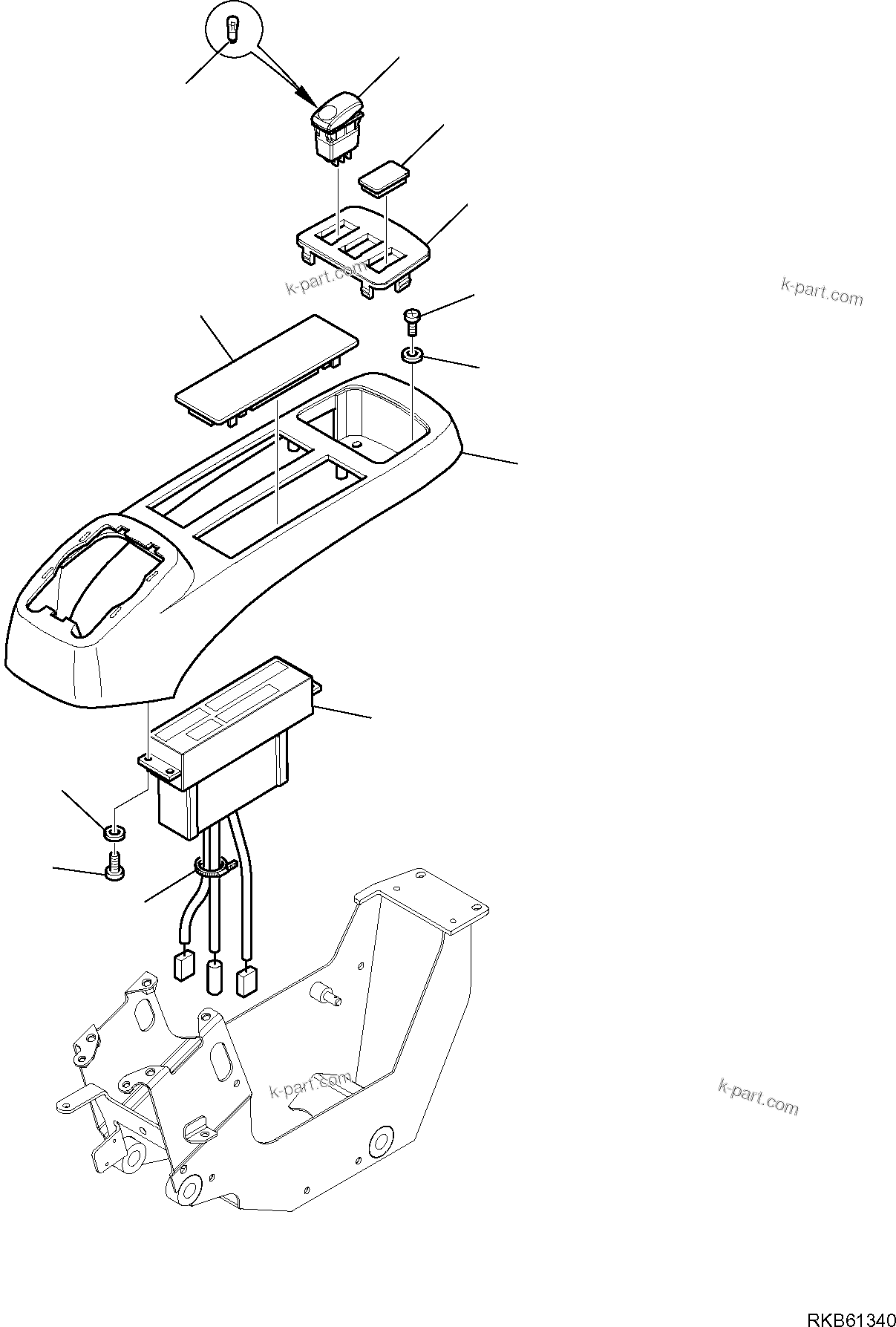 k-part.com

k-part.com

k-part.com

k-part.com

RKB61340