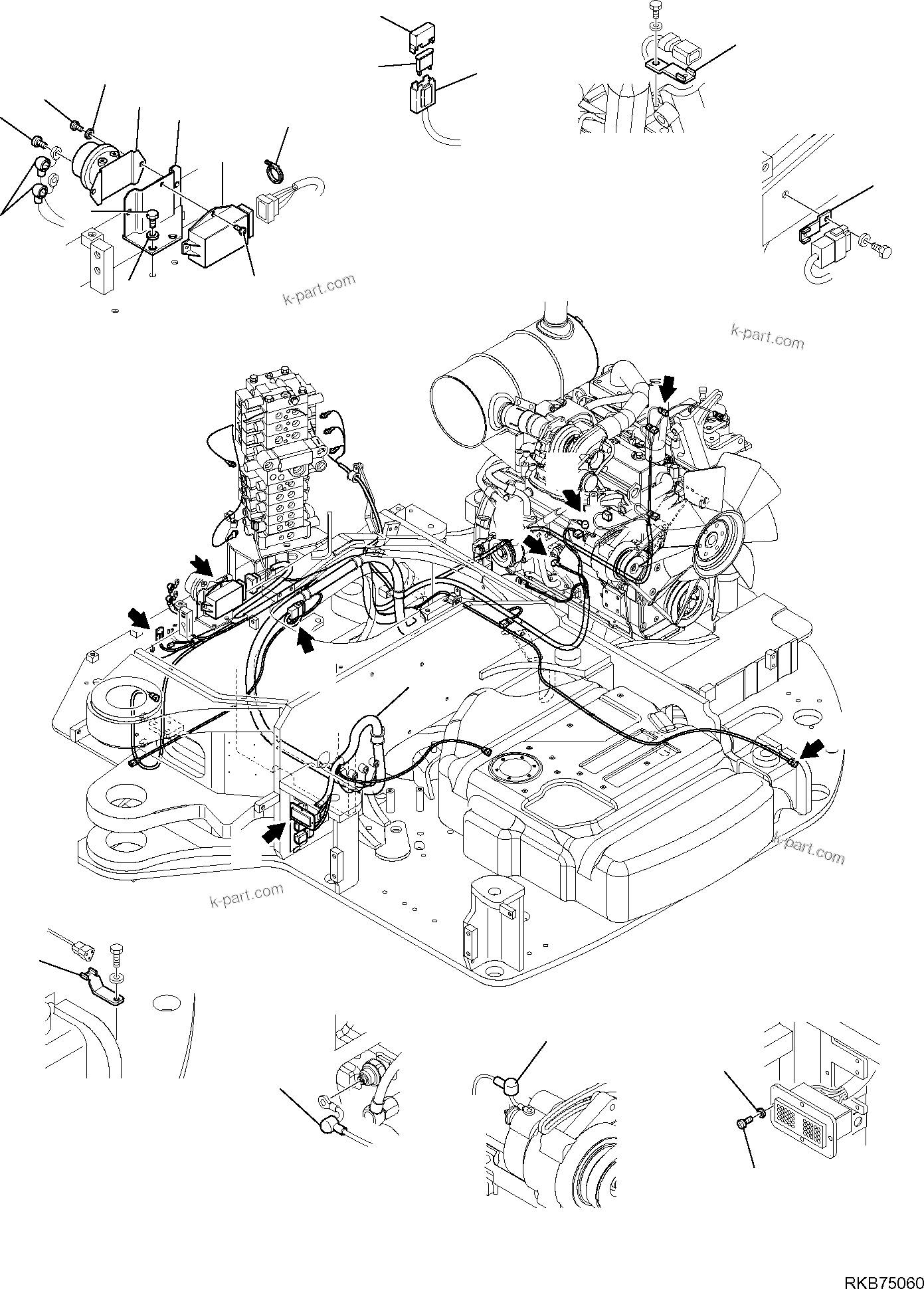 k-part.com

k-part.com

k-part.com

k-part.com

RKB75060