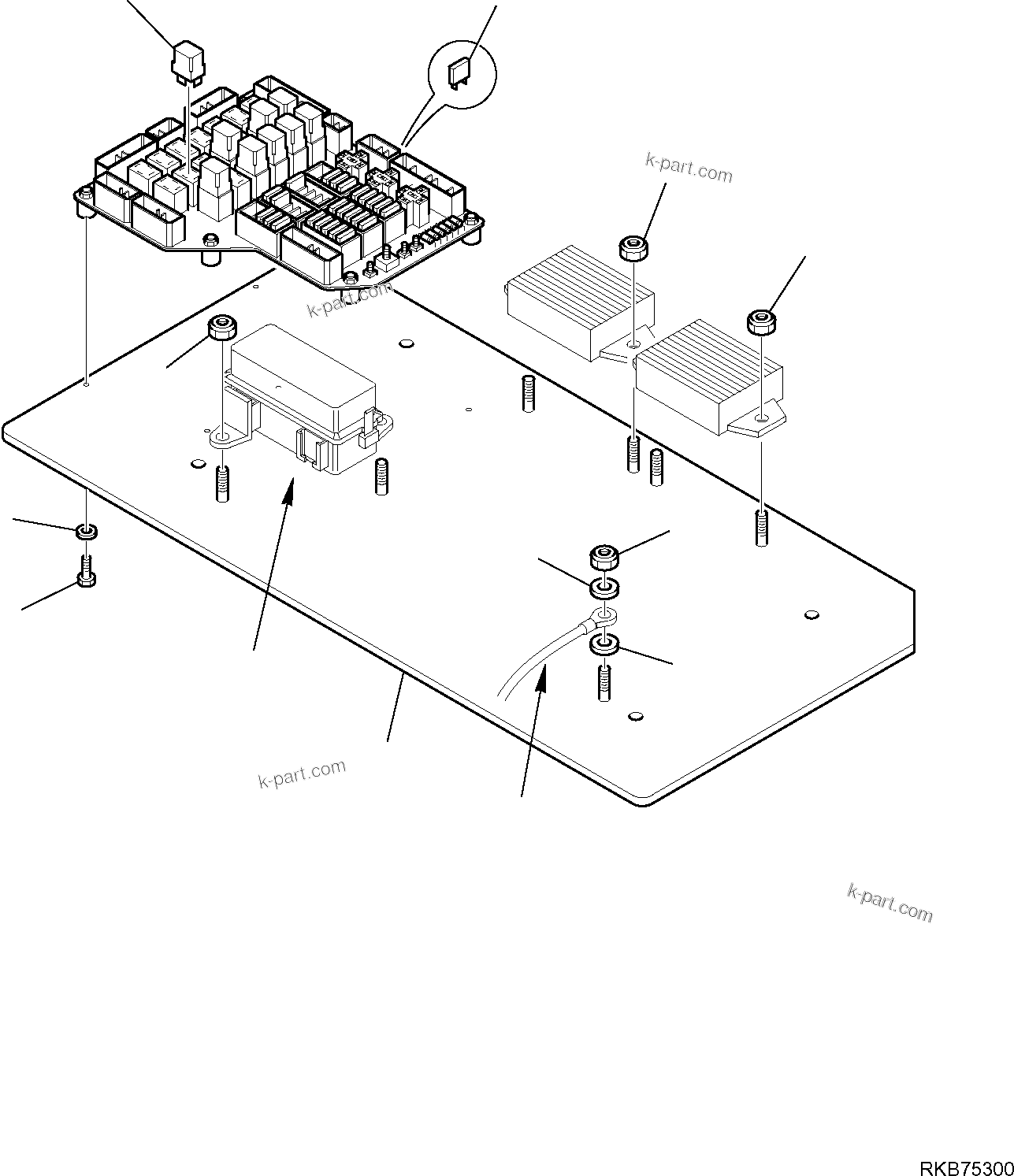 k-part.com

k-part.com

k-part.com

k-part.com

RKB75300