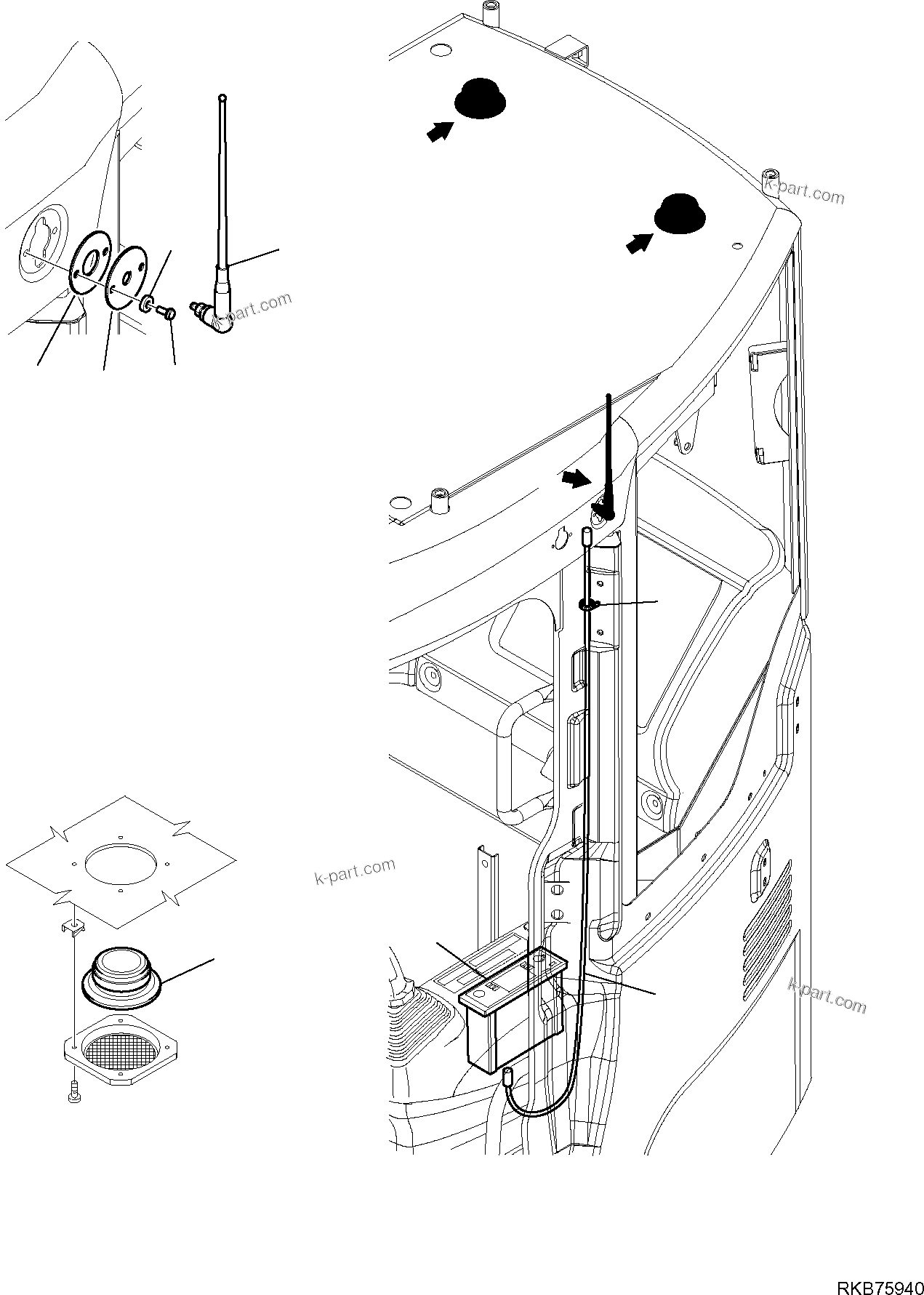 k-part.com
k-part.com
k-part.com
k-part.com
RKB75940