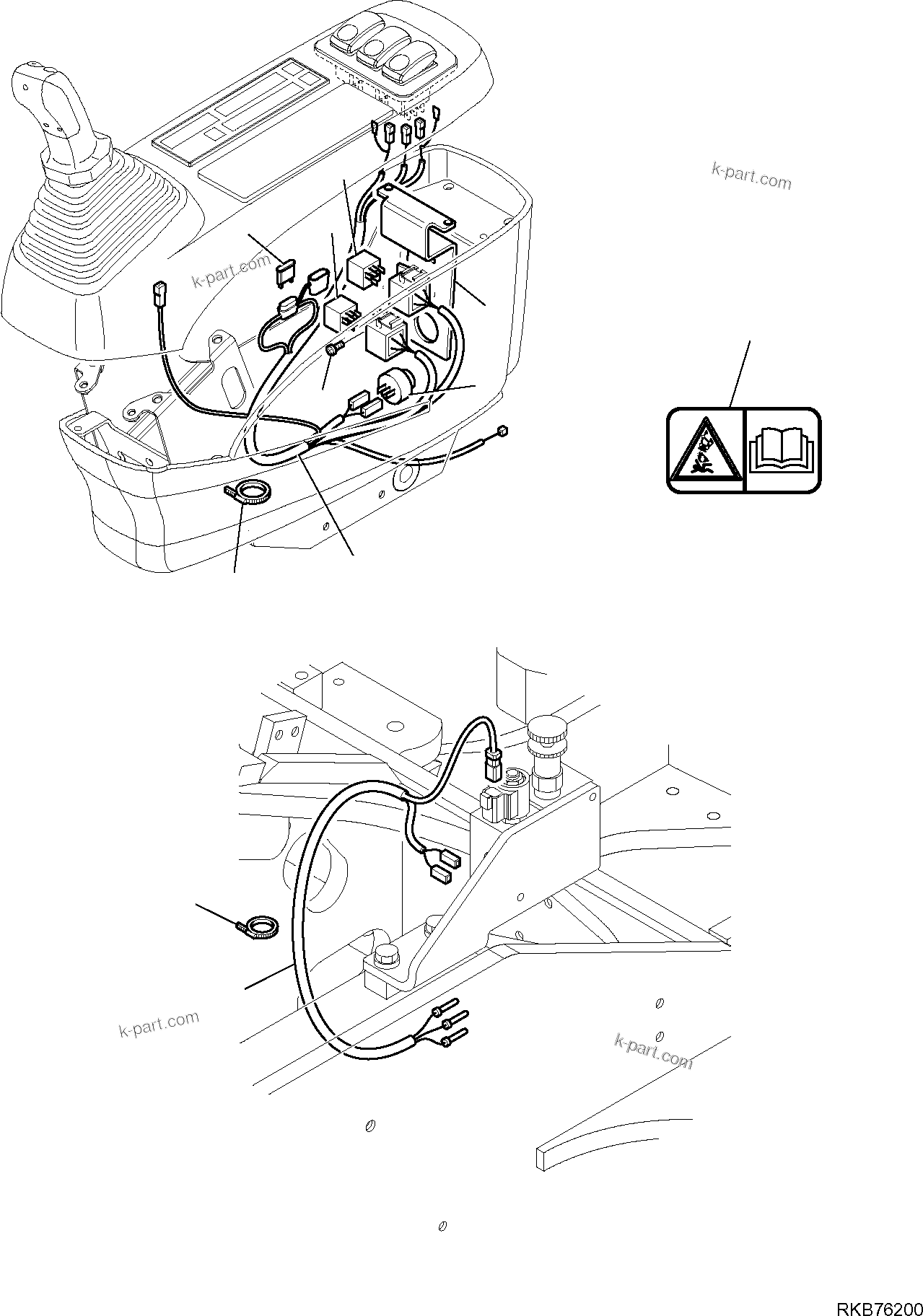 k-part.com

k-part.com

k-part.com

k-part.com

RKB76200