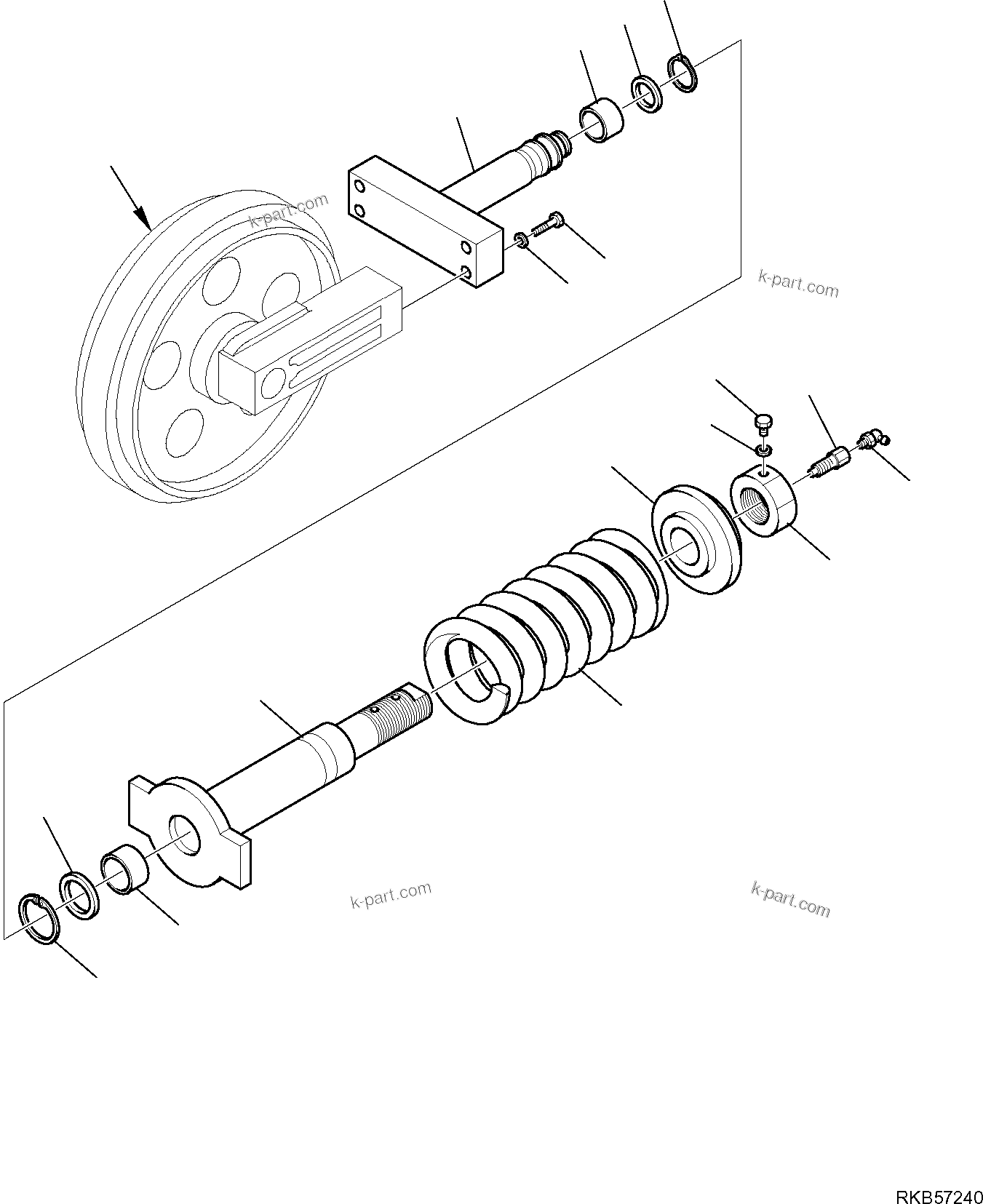 k-part.com

k-part.com

k-part.com

k-part.com

RKB57240