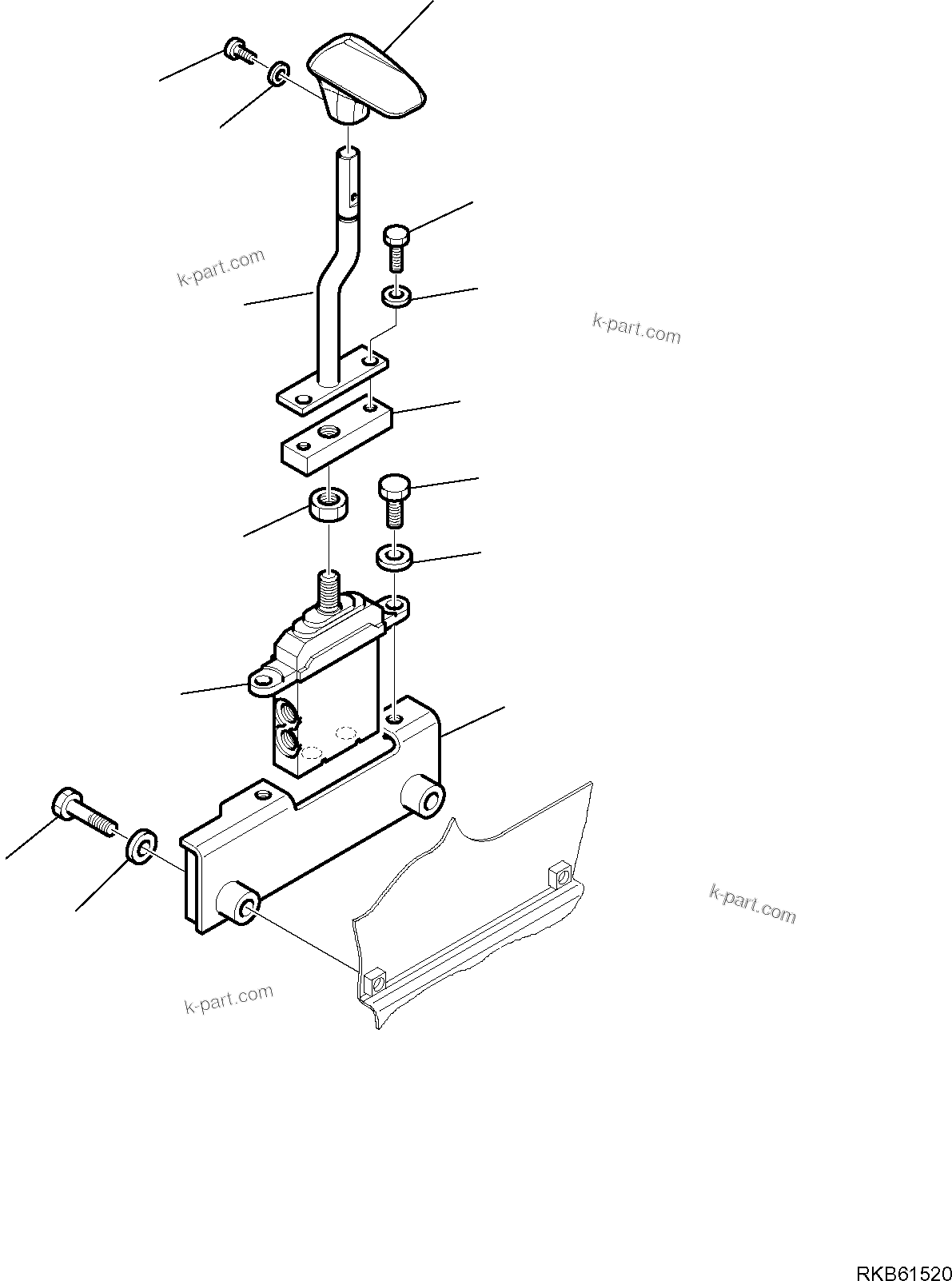 k-part.com

k-part.com

k-part.com

k-part.com

RKB61520