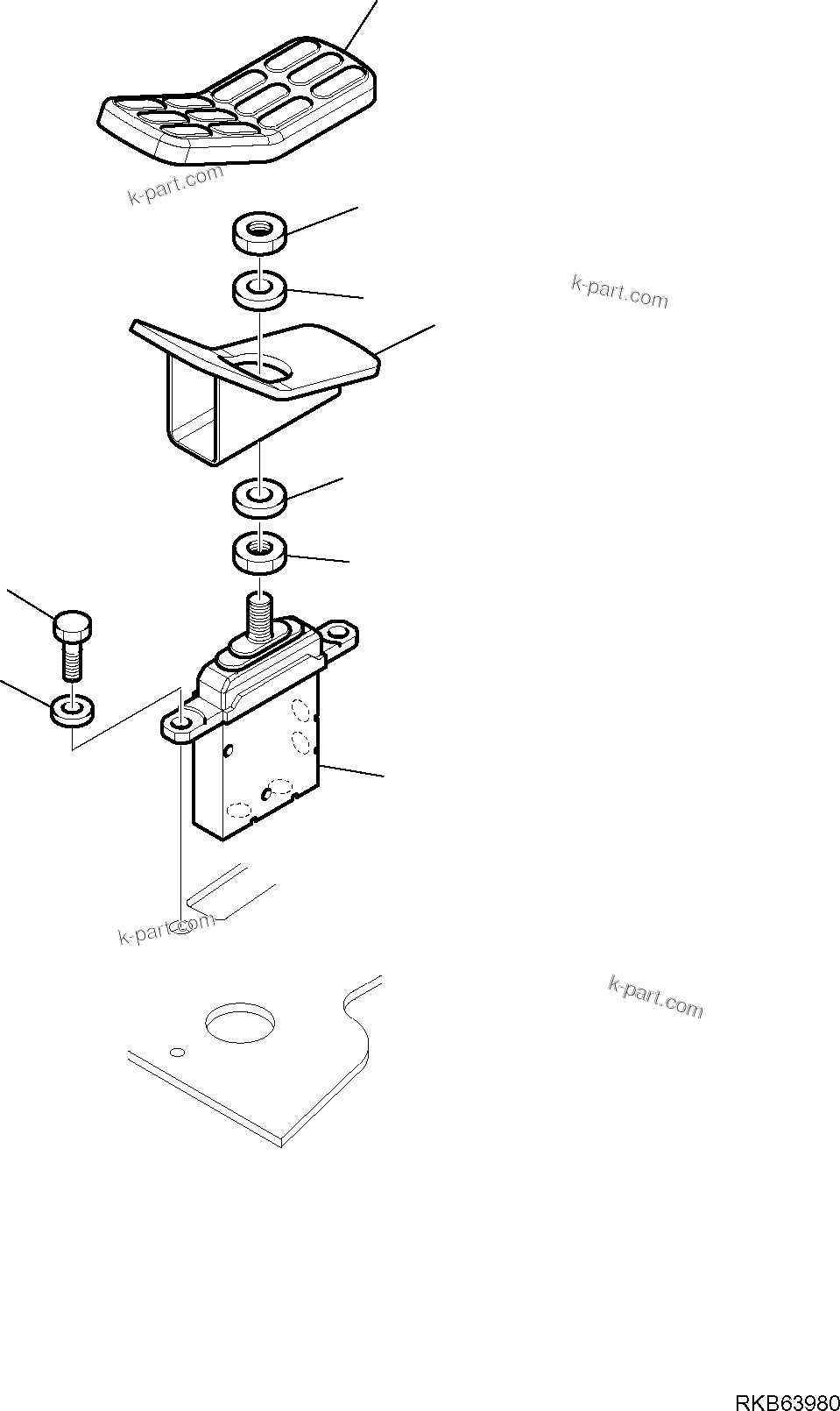 k-part.com

k-part.com

k-part.com

k-part.com

RKB63980