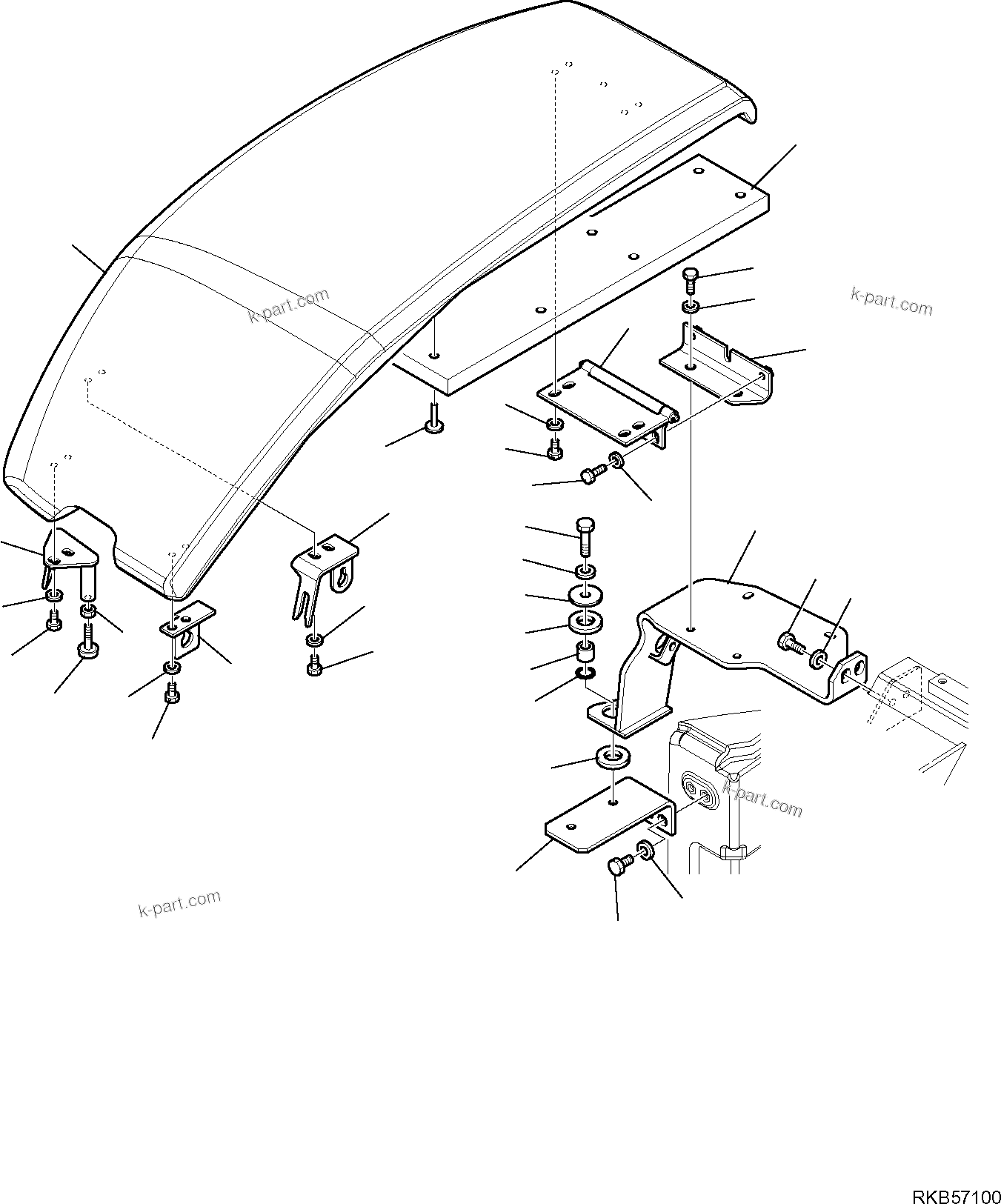 k-part.com

k-part.com

k-part.com

k-part.com

RKB57100