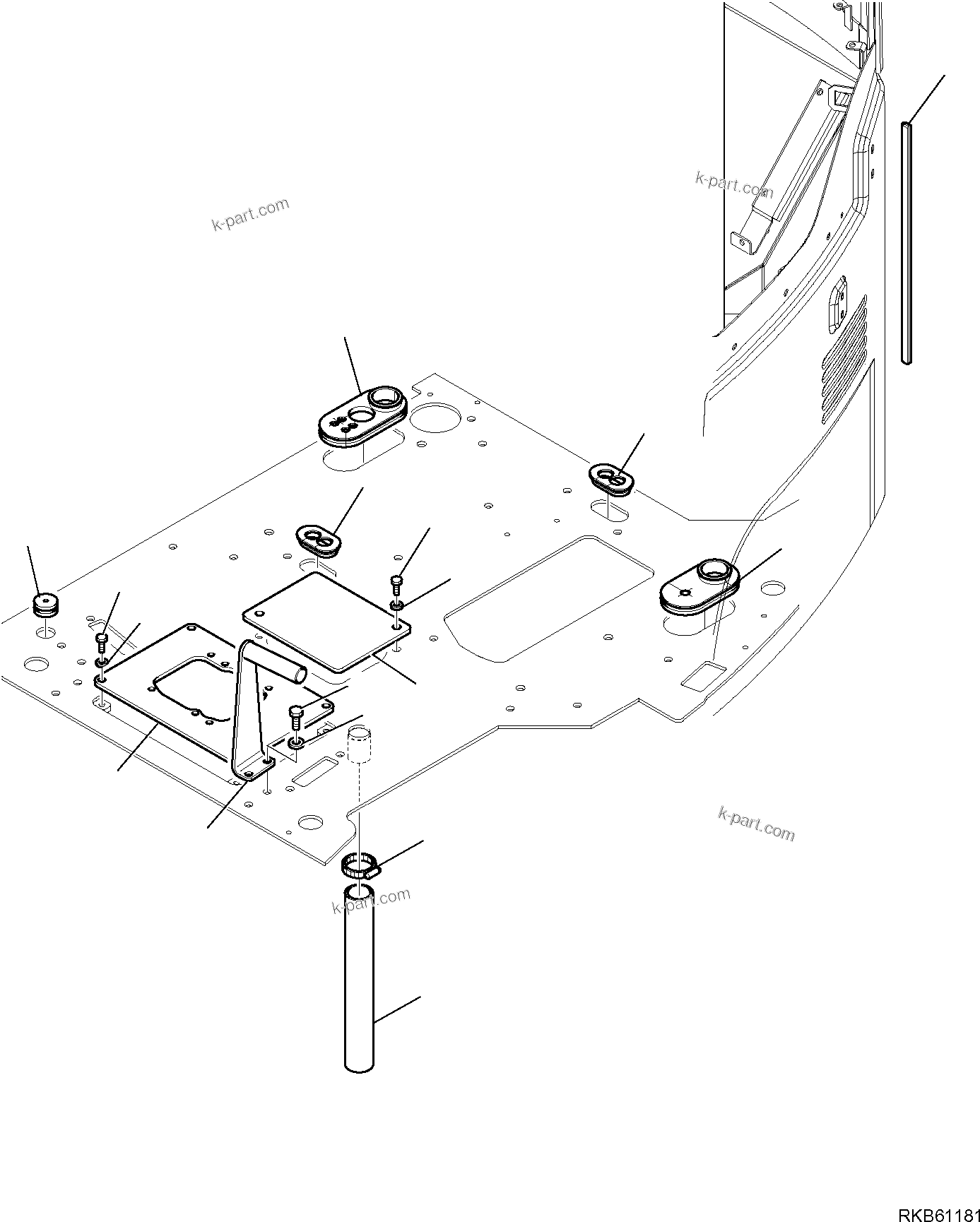 k-part.com

k-part.com

k-part.com

k-part.com

RKB61181