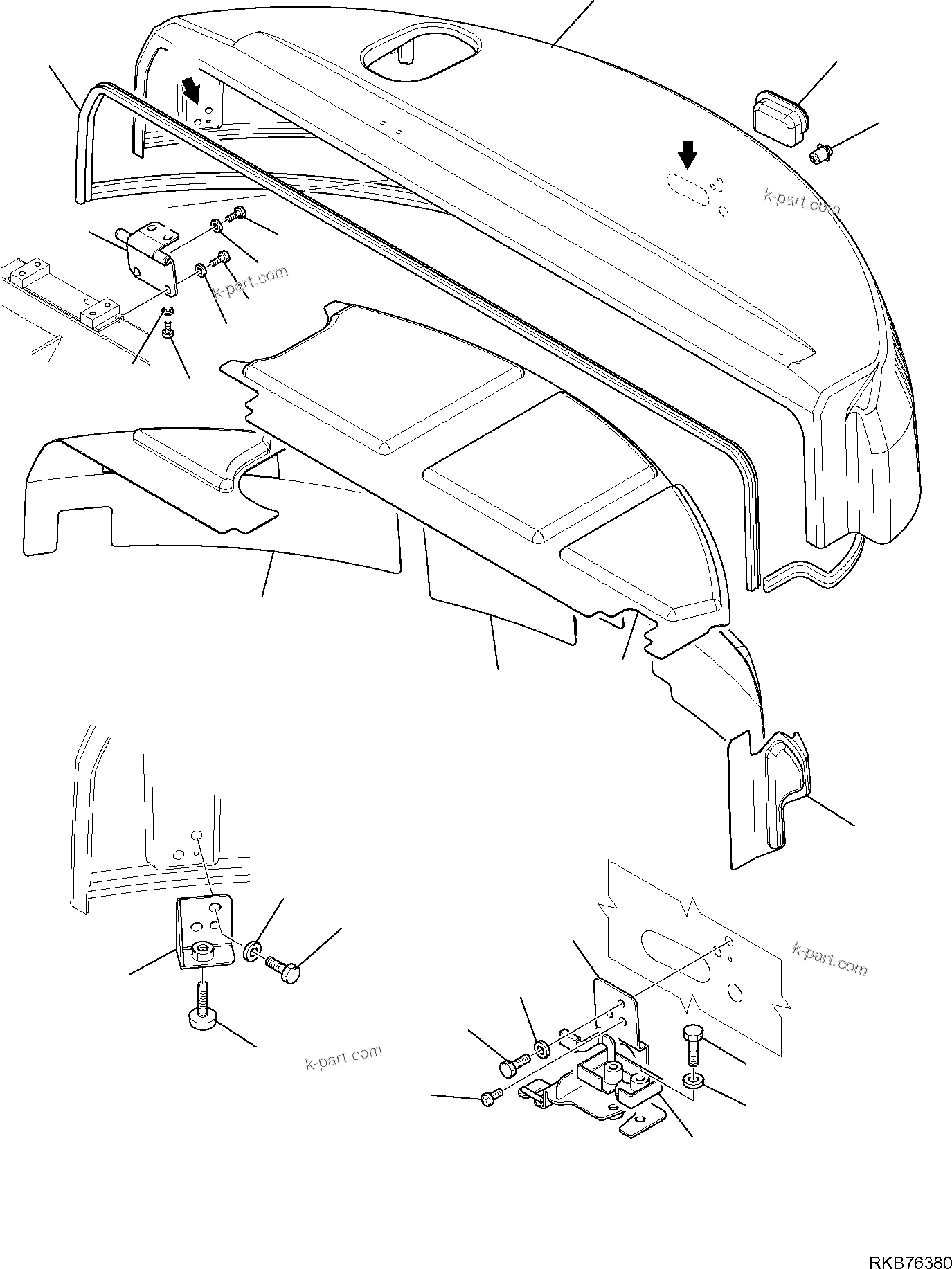 k-part.com

k-part.com

k-part.com

k-part.com

RKB76380