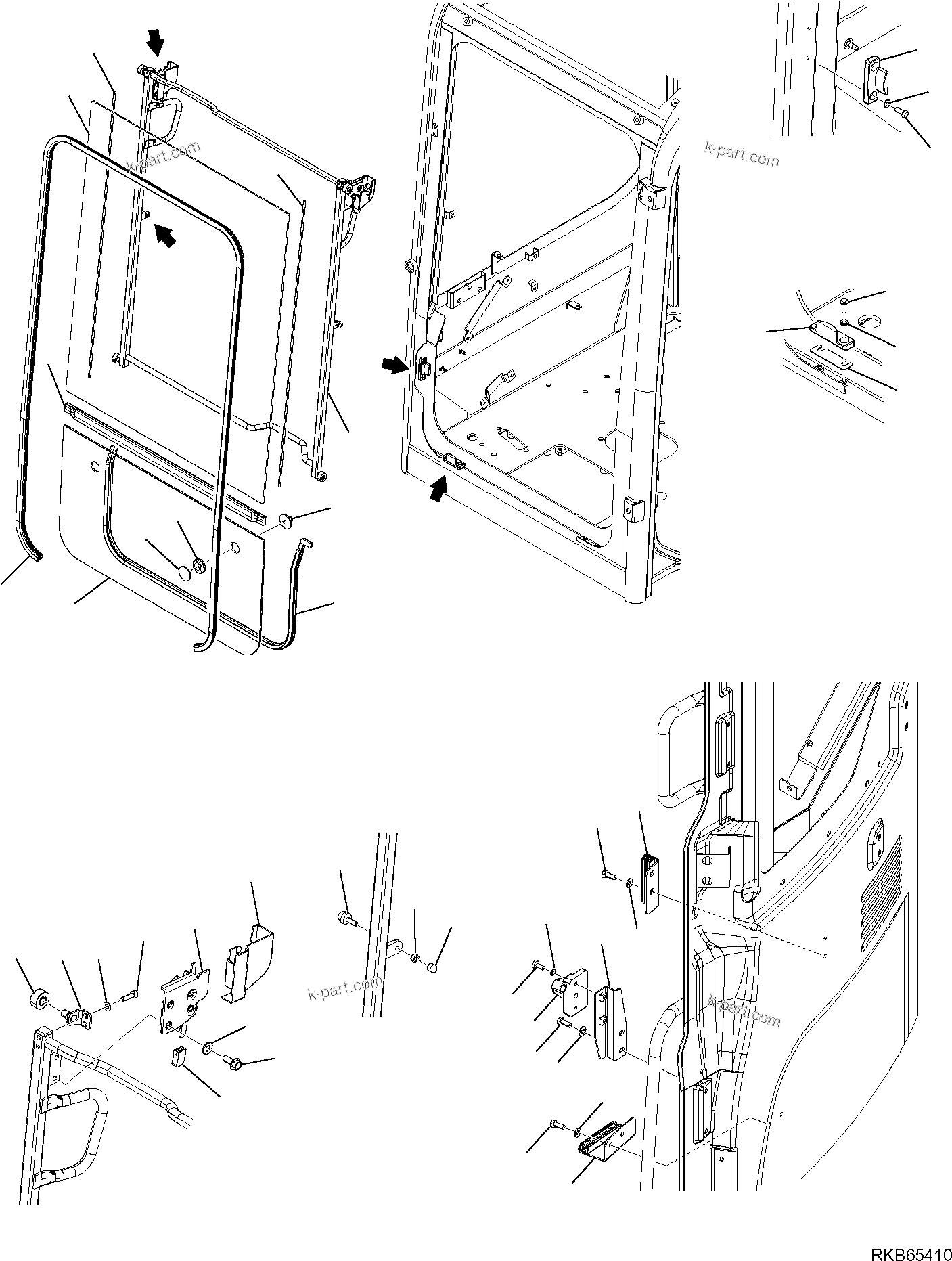 k-part.com

k-part.com

k-part.com

k-part.com

RKB65410