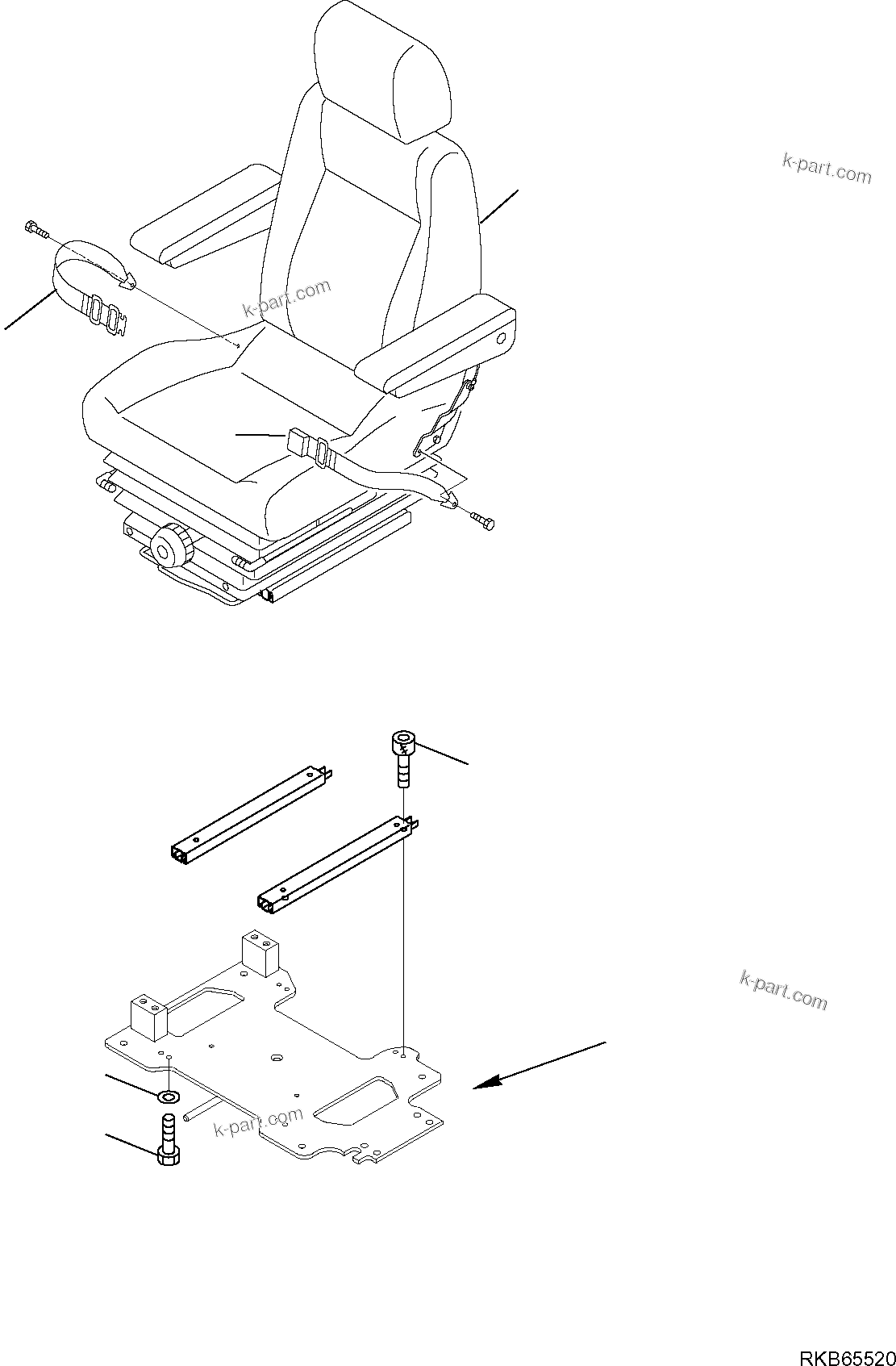 k-part.com

k-part.com

k-part.com

k-part.com

RKB65520