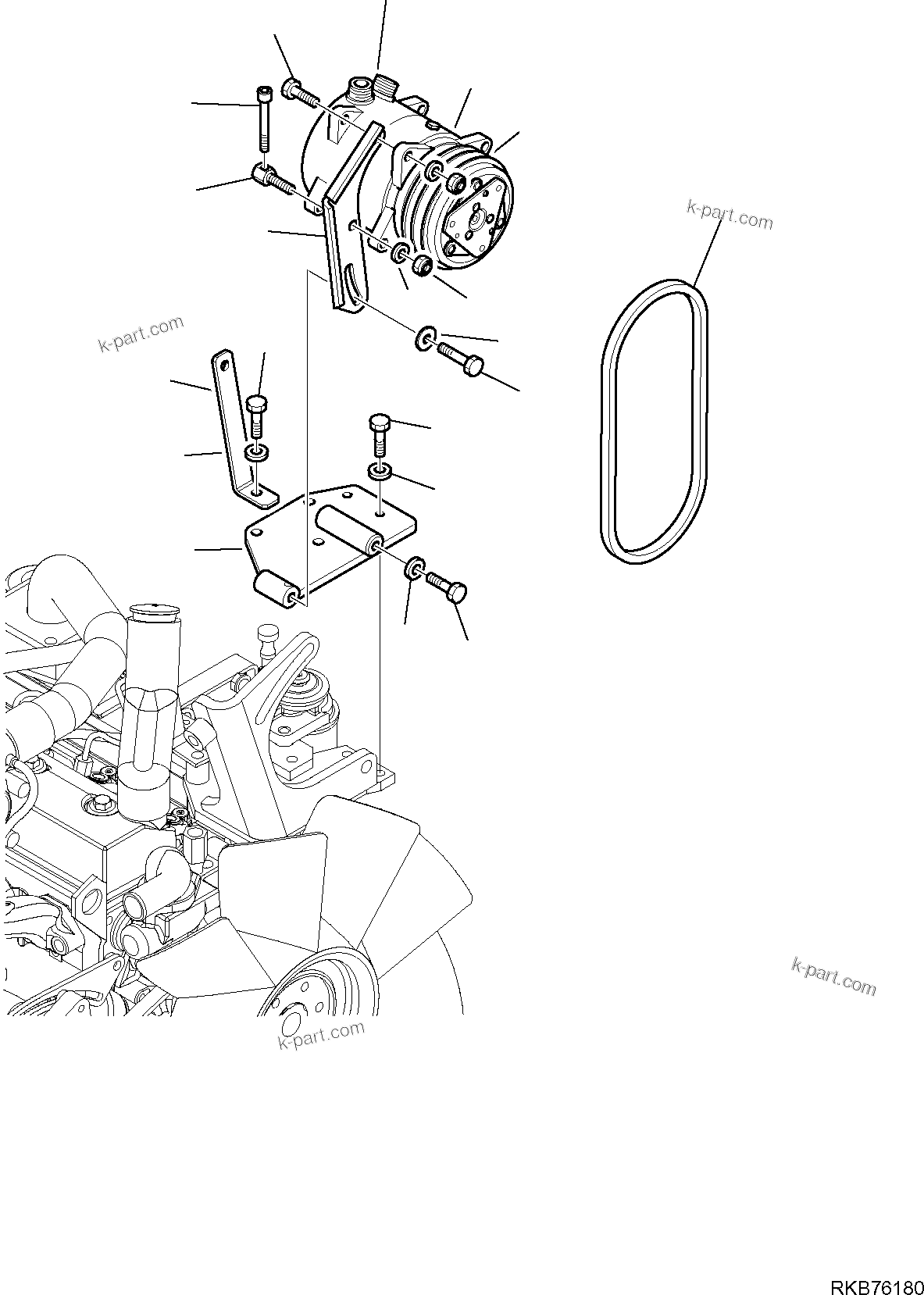 k-part.com

k-part.com

k-part.com

k-part.com

RKB76180