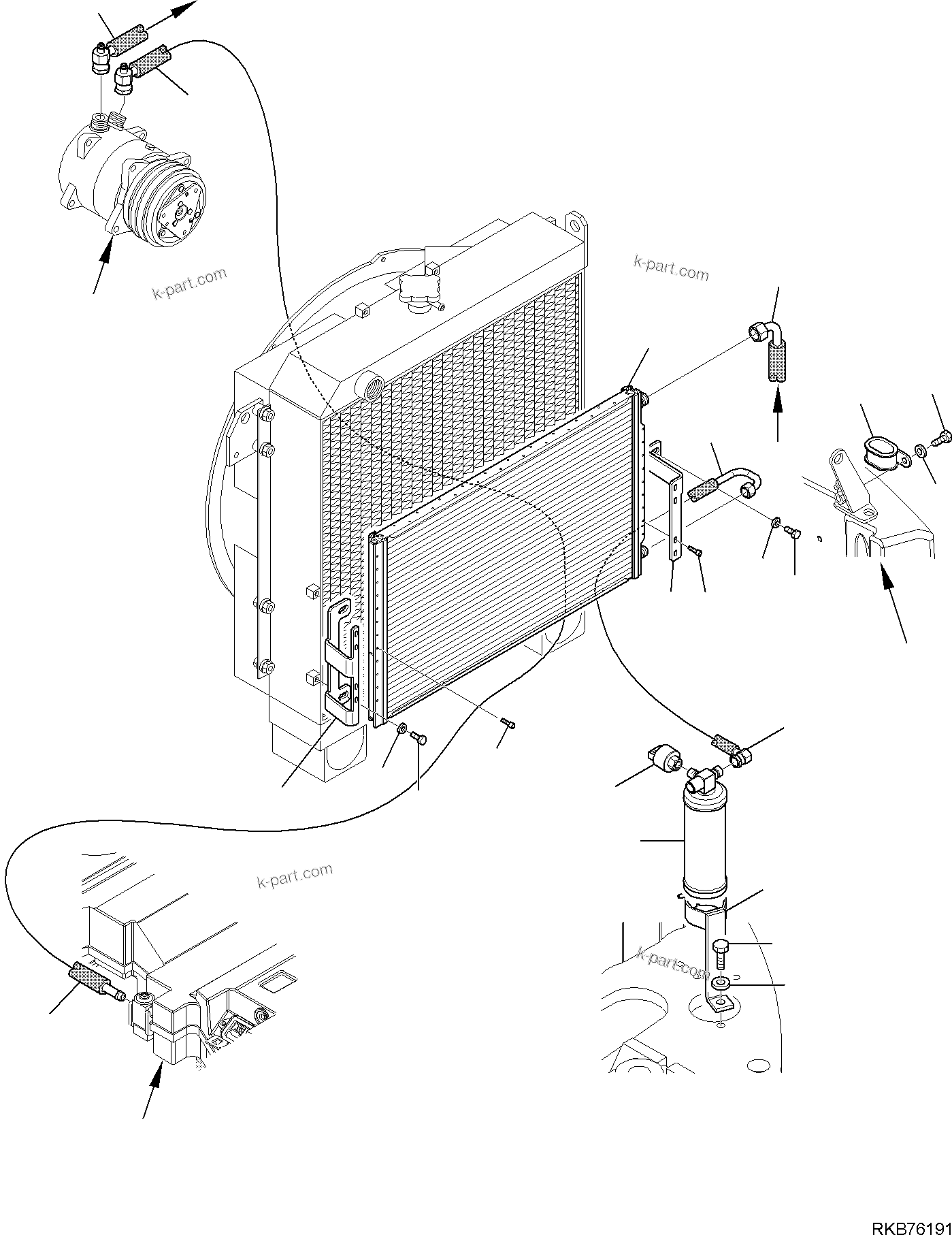 k-part.com

k-part.com

k-part.com

k-part.com

RKB76191