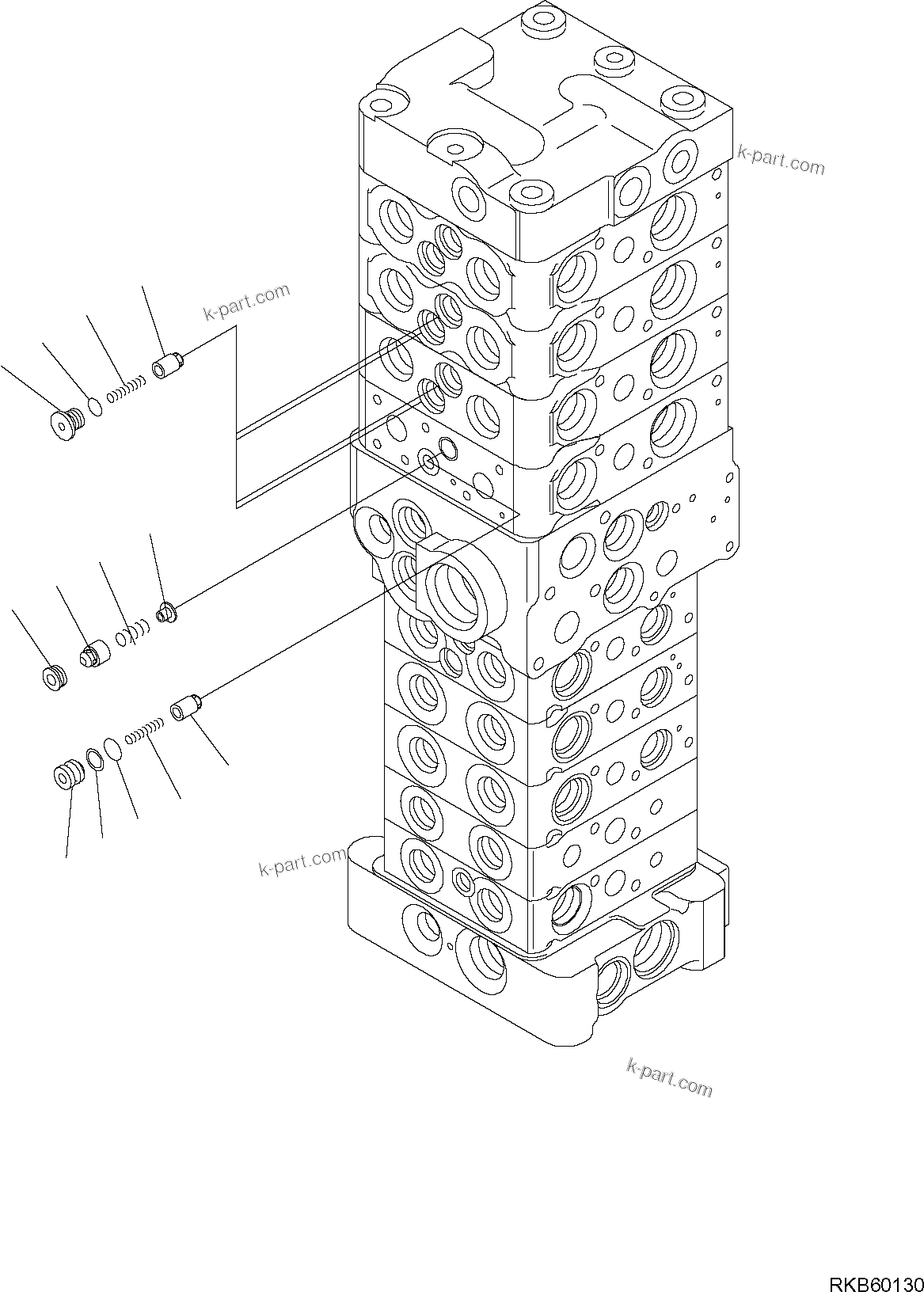 k-part.com

k-part.com

k-part.com

k-part.com

RKB60130