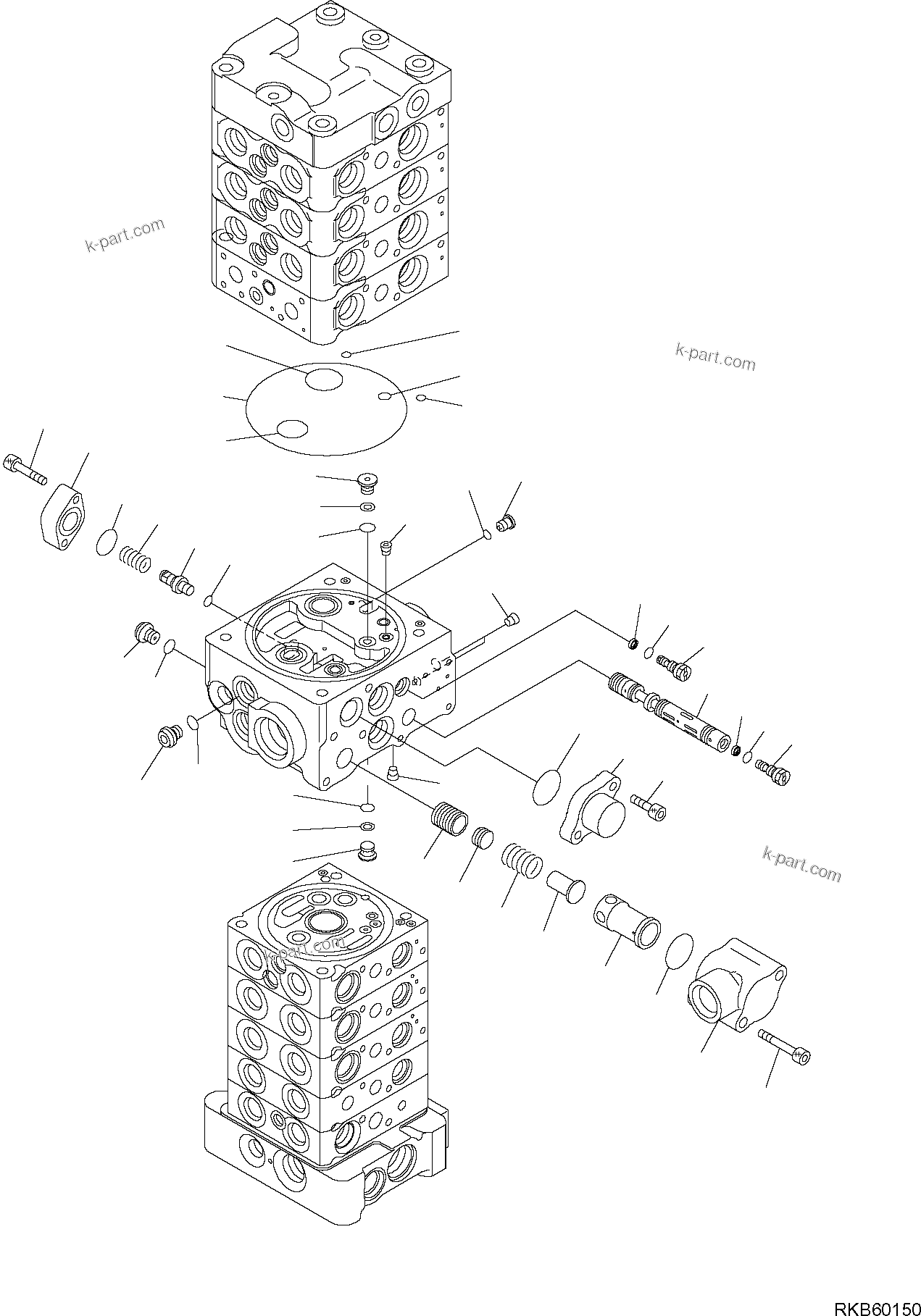 k-part.com

k-part.com

k-part.com

k-part.com

RKB60150