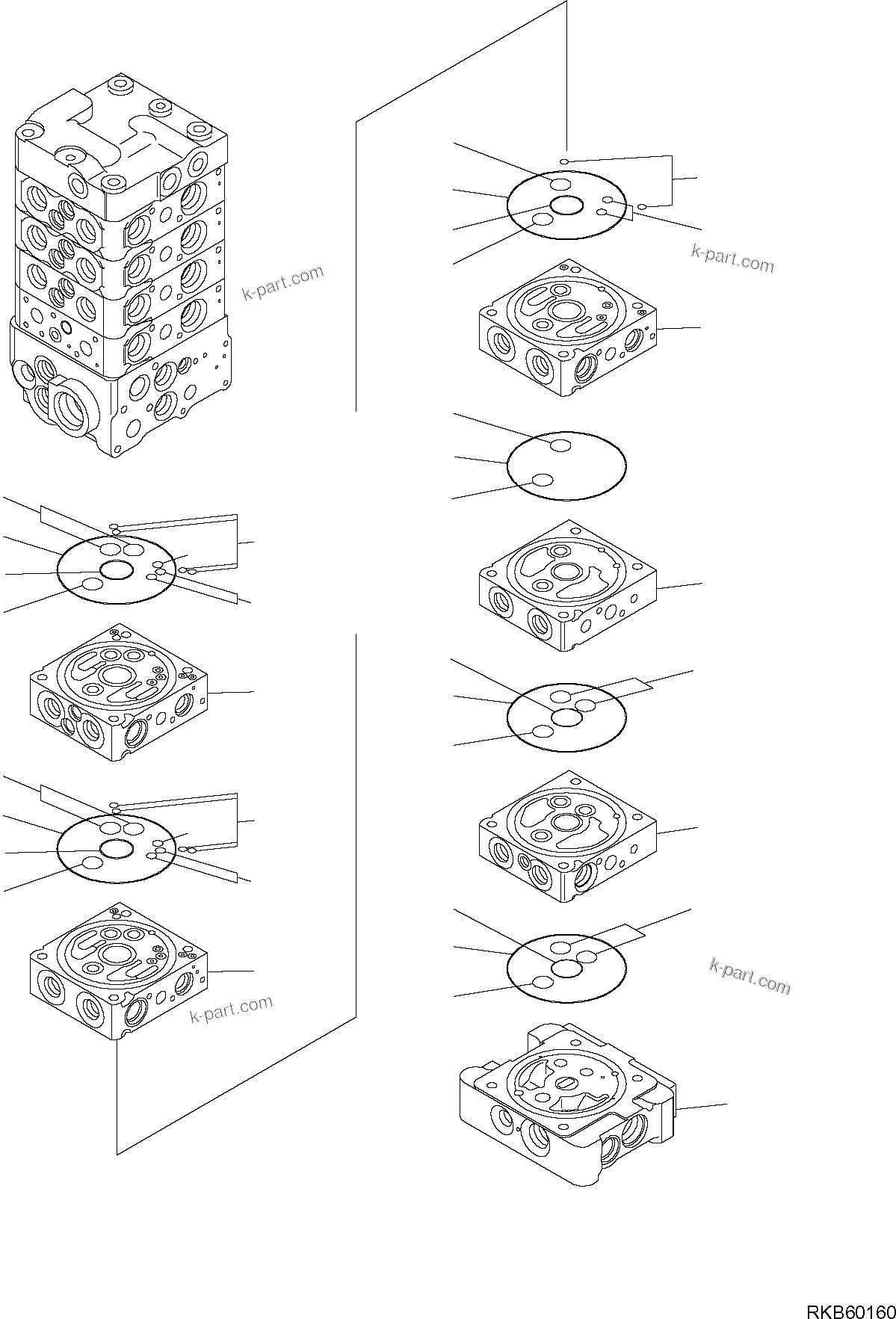 k-part.com

k-part.com

k-part.com

k-part.com

RKB60160