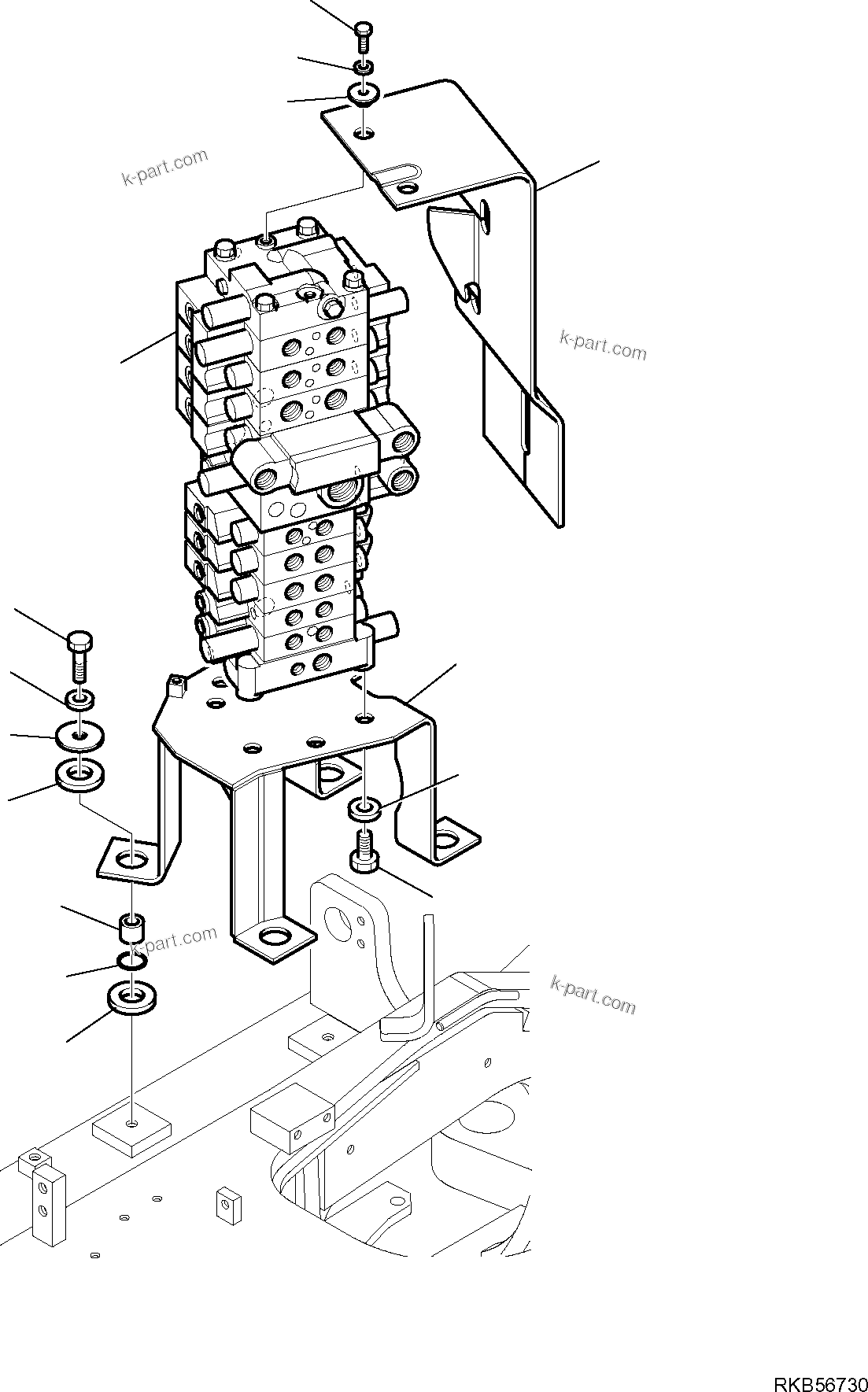 k-part.com

k-part.com

k-part.com

k-part.com

RKB56730