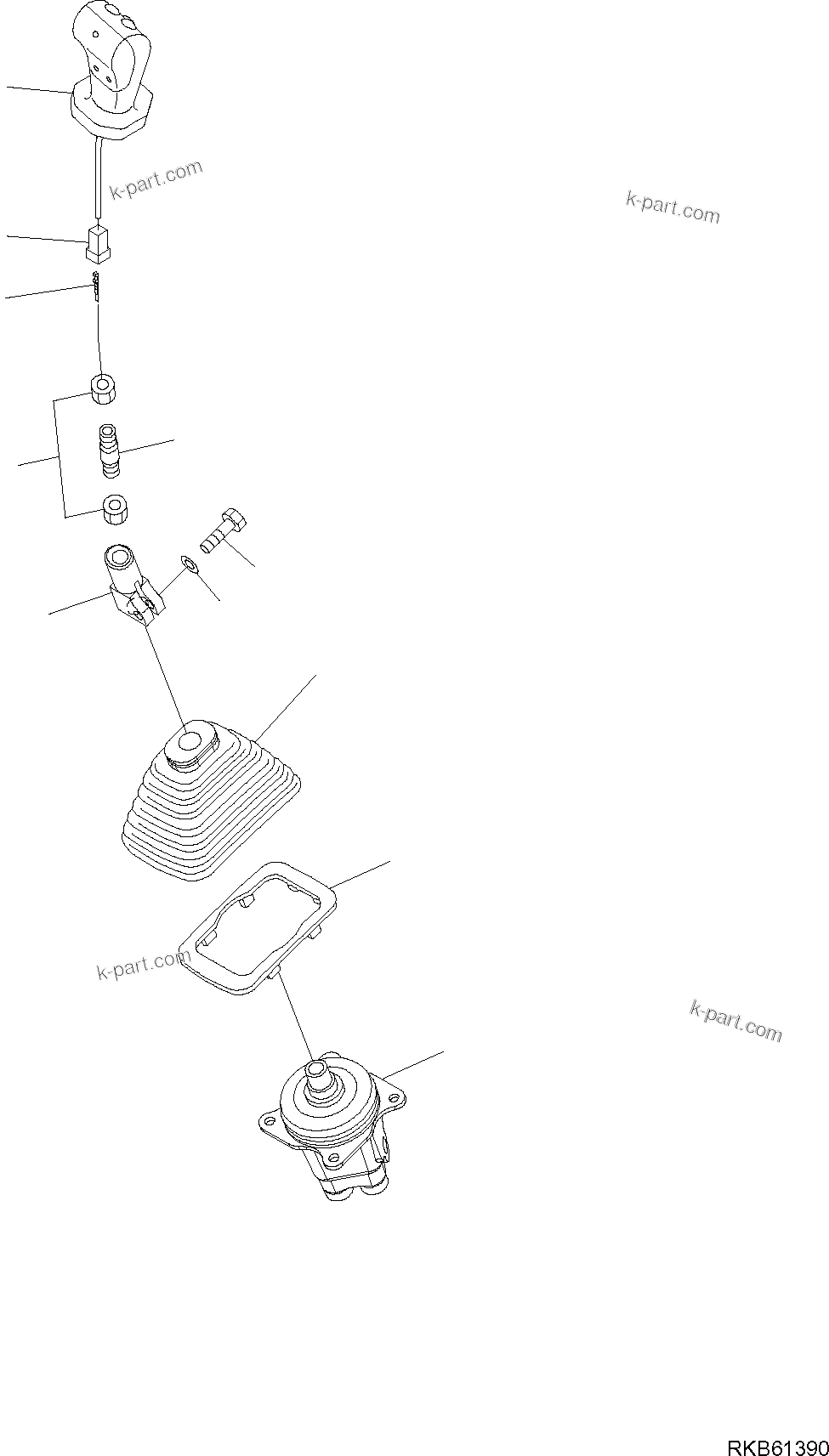 k-part.com

k-part.com

k-part.com

k-part.com

RKB61390