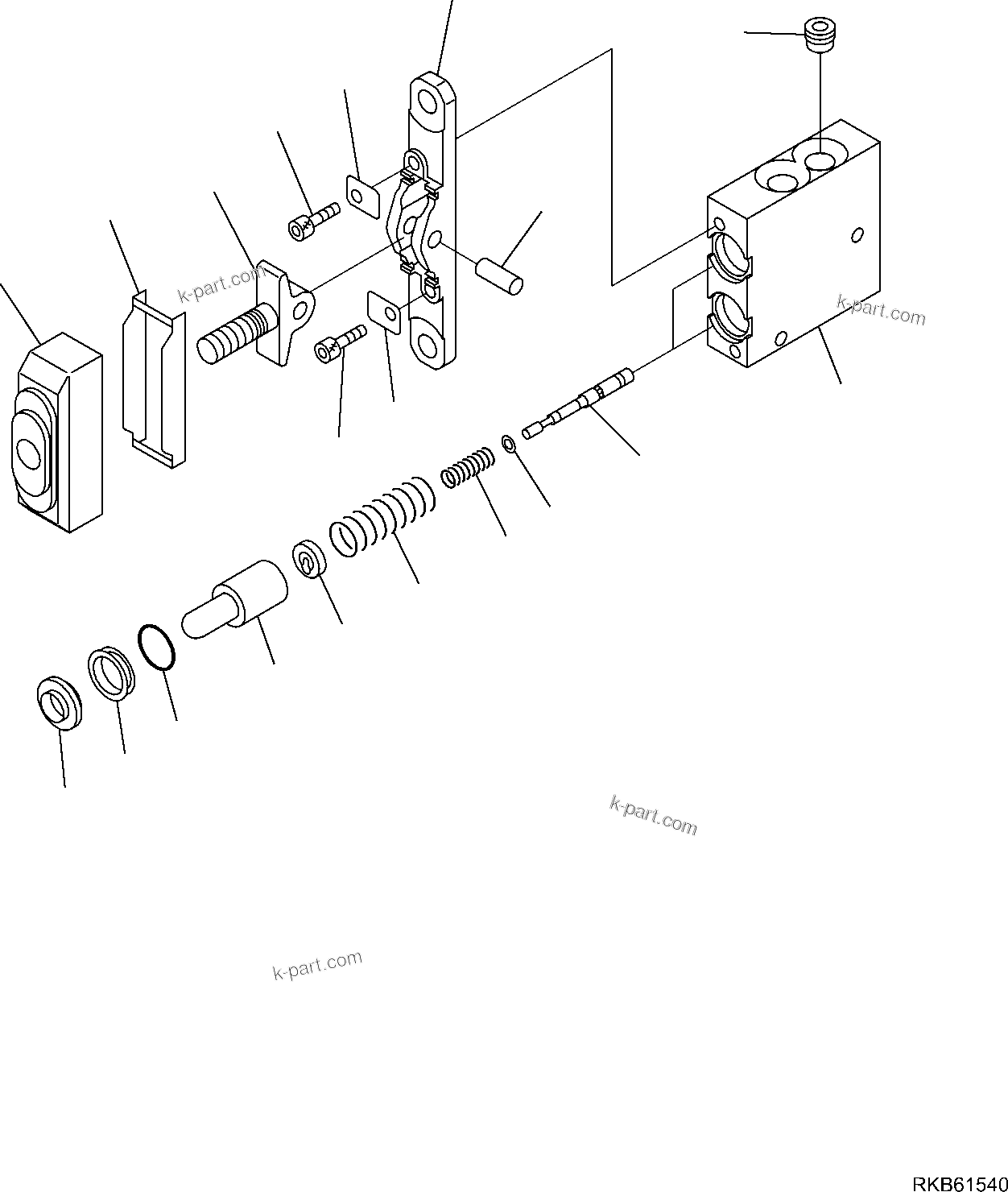 k-part.com

k-part.com

k-part.com

k-part.com

RKB61540