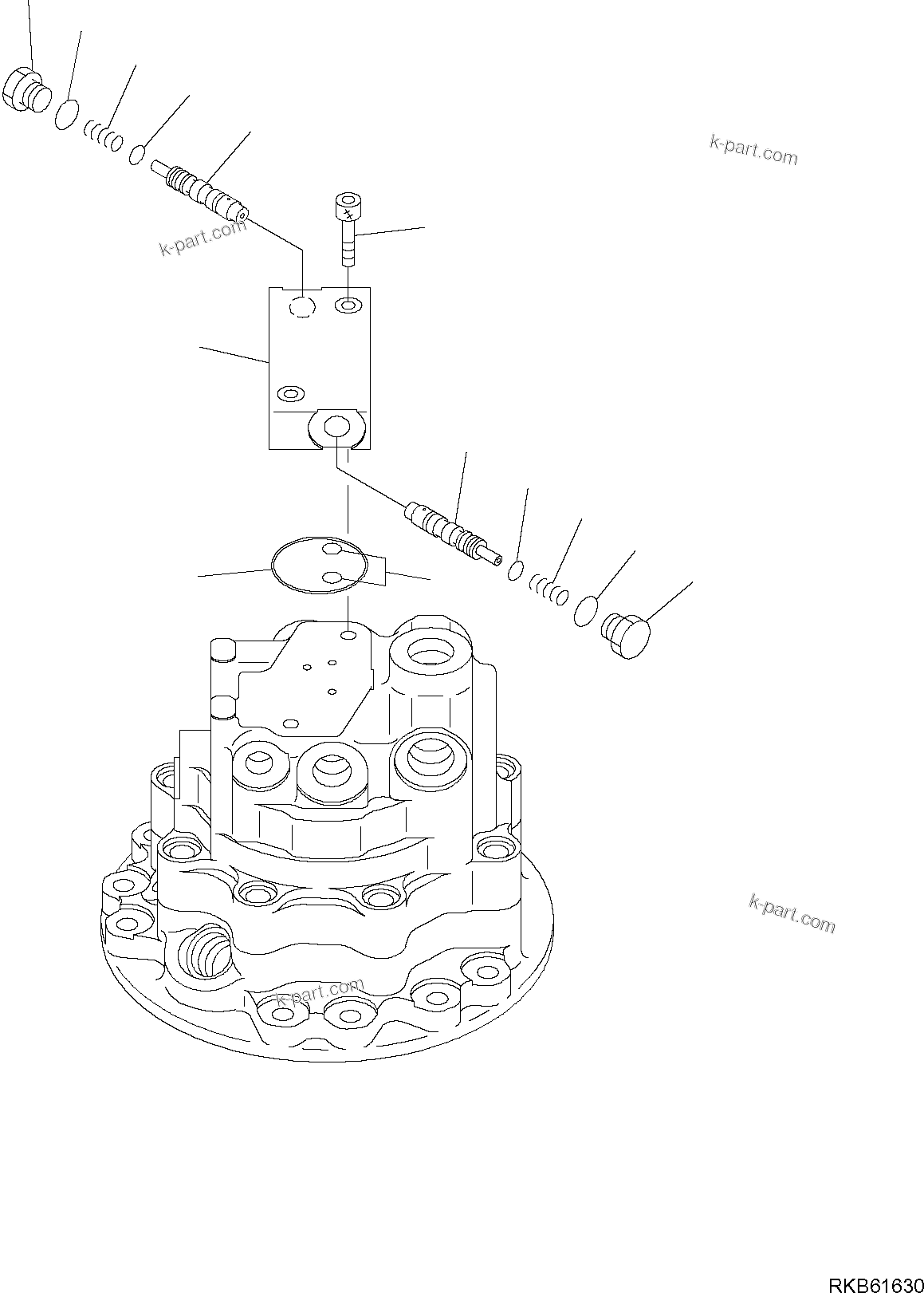 k-part.com

k-part.com

k-part.com

k-part.com

RKB61630