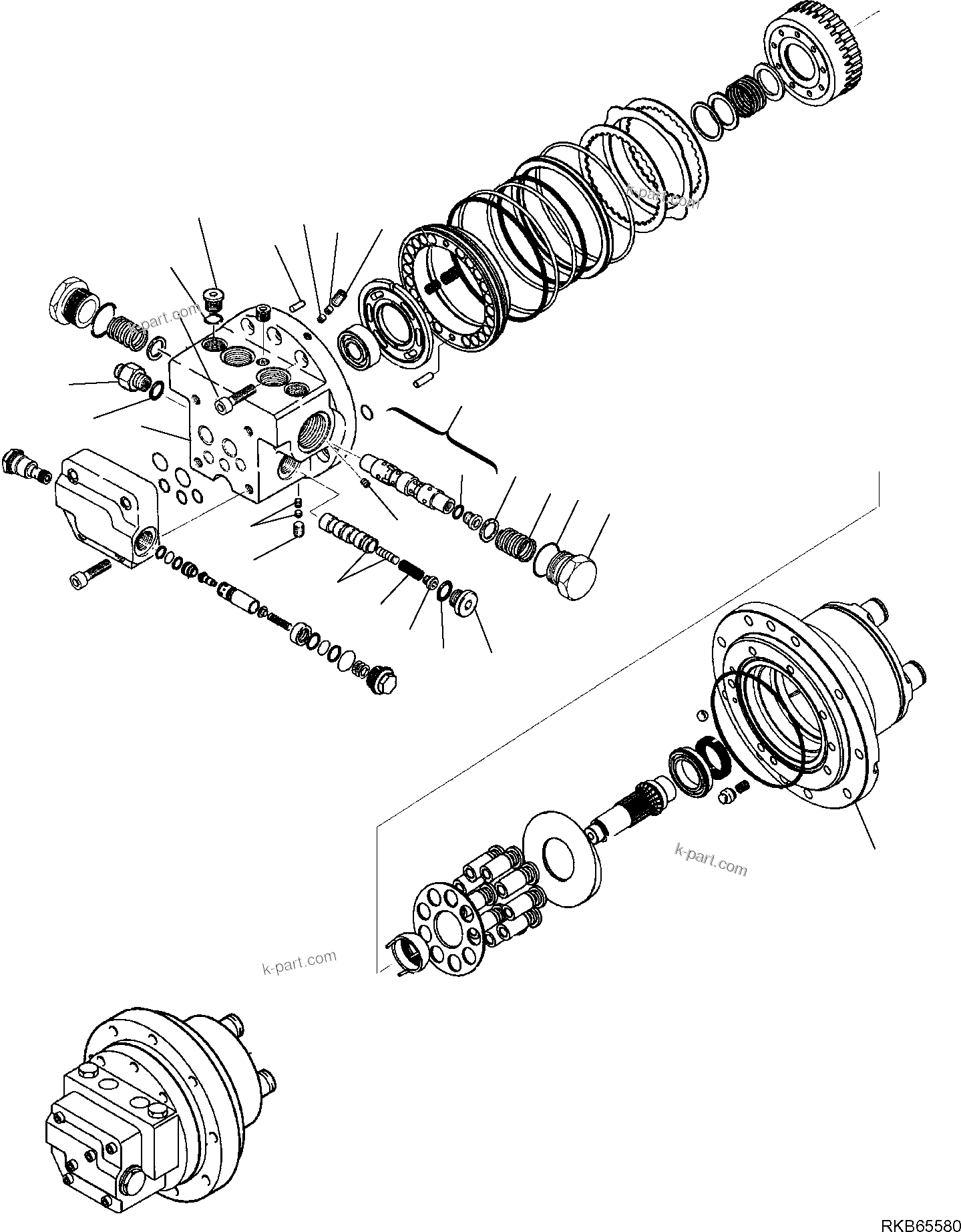 k-part.com

k-part.com

k-part.com

k-part.com

RKB65580