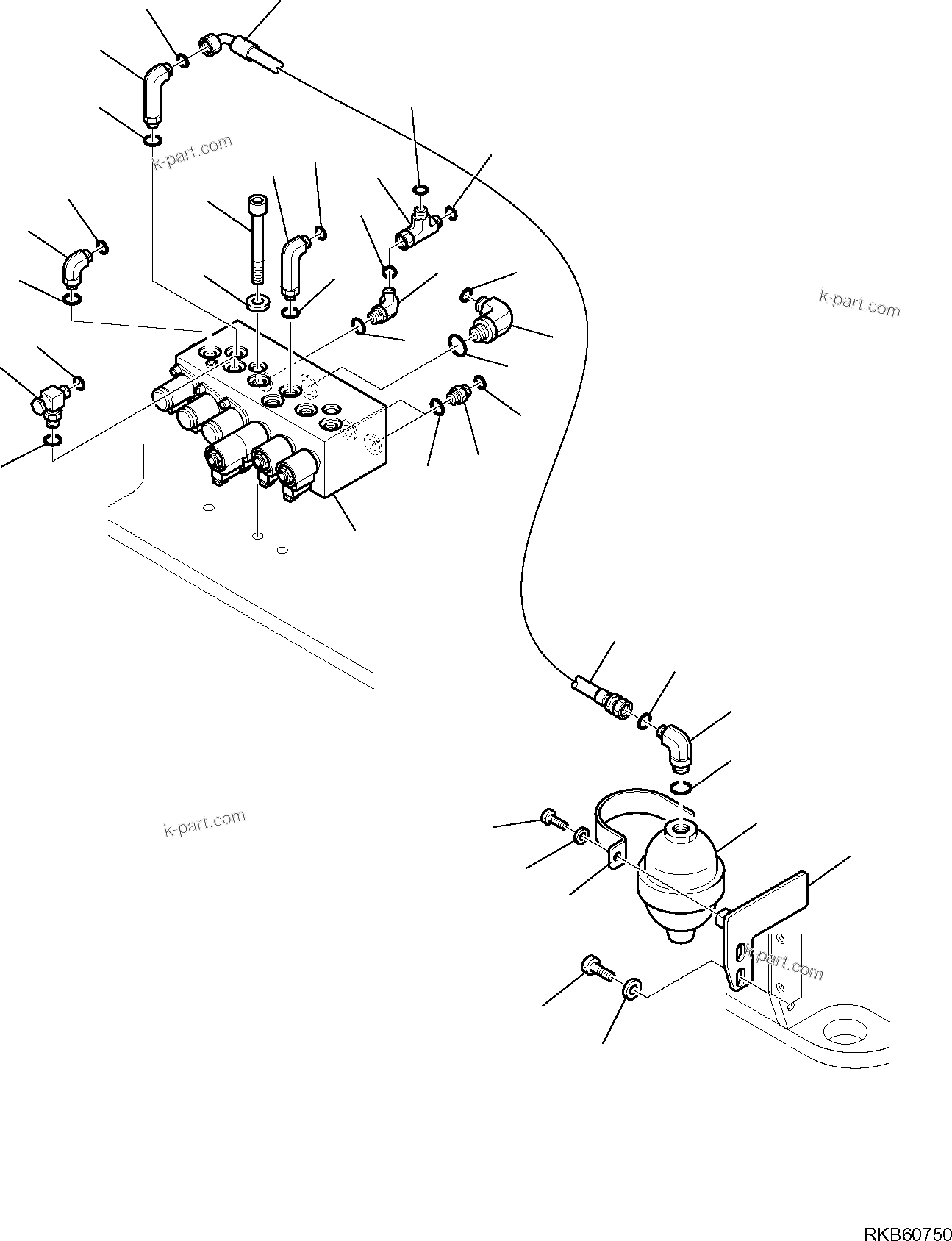 k-part.com

k-part.com

k-part.com

k-part.com

RKB60750