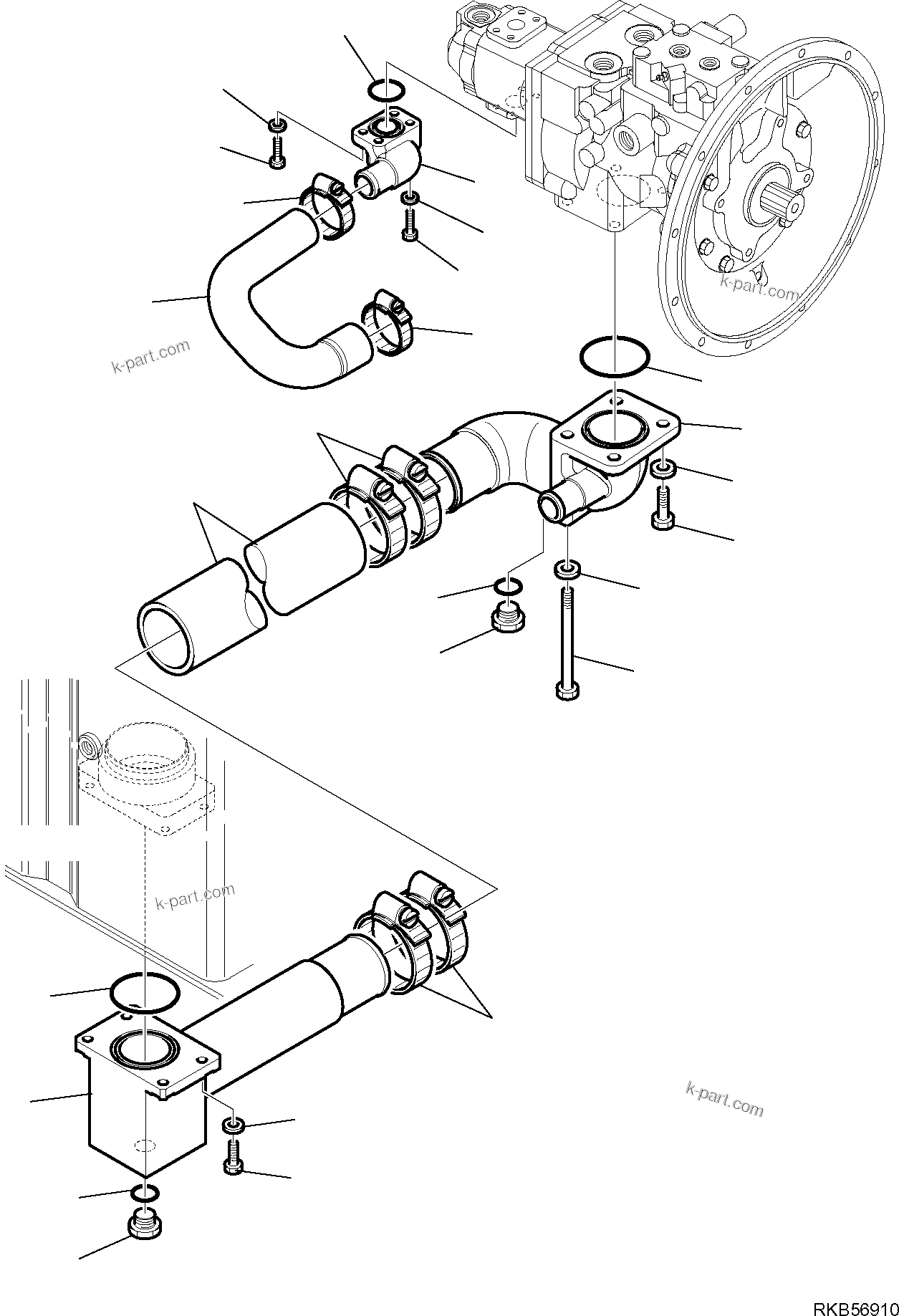 k-part.com
k-part.com
k-part.com
k-part.com
RKB56910