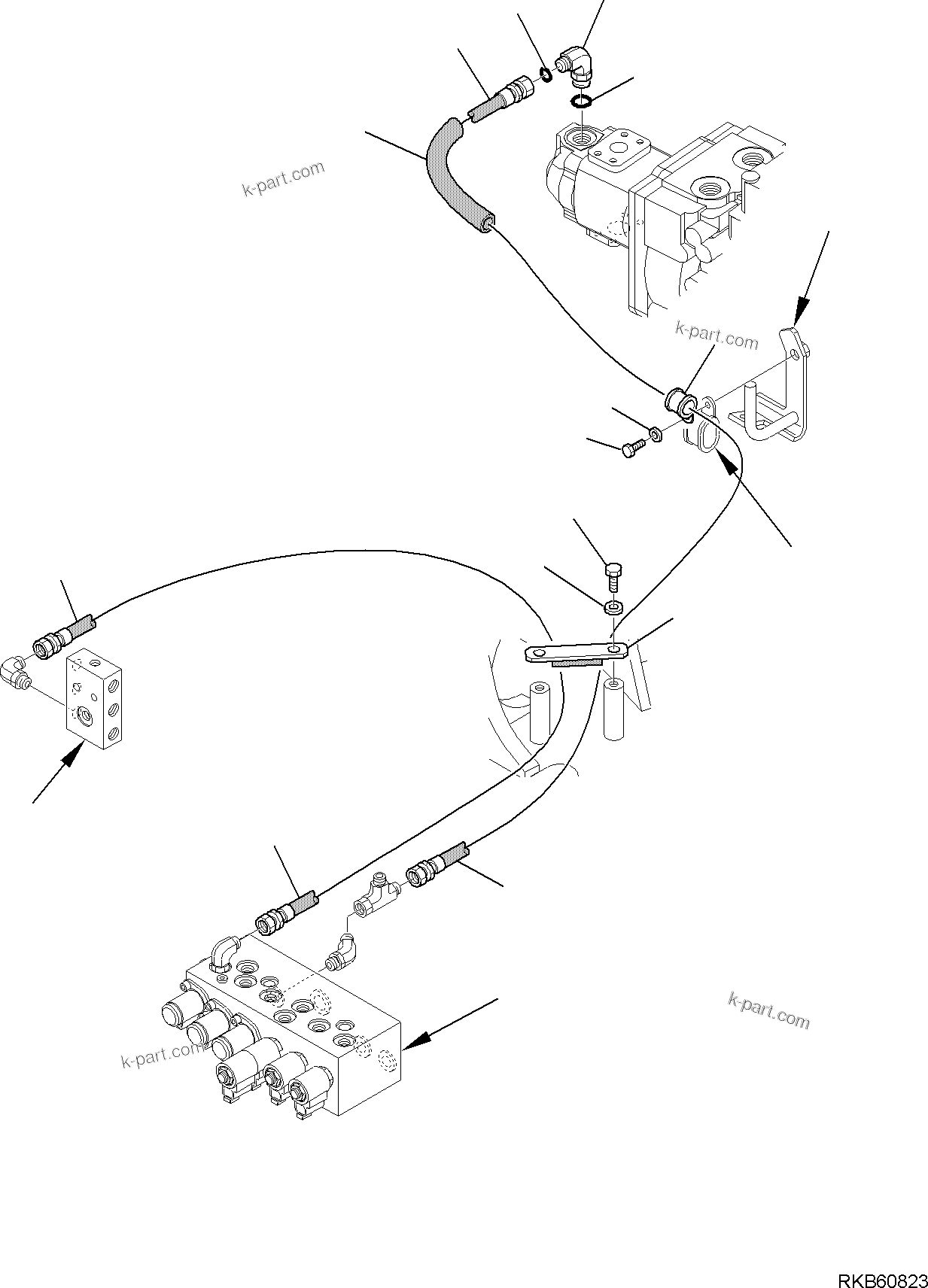 k-part.com

k-part.com

k-part.com

k-part.com

RKB60823