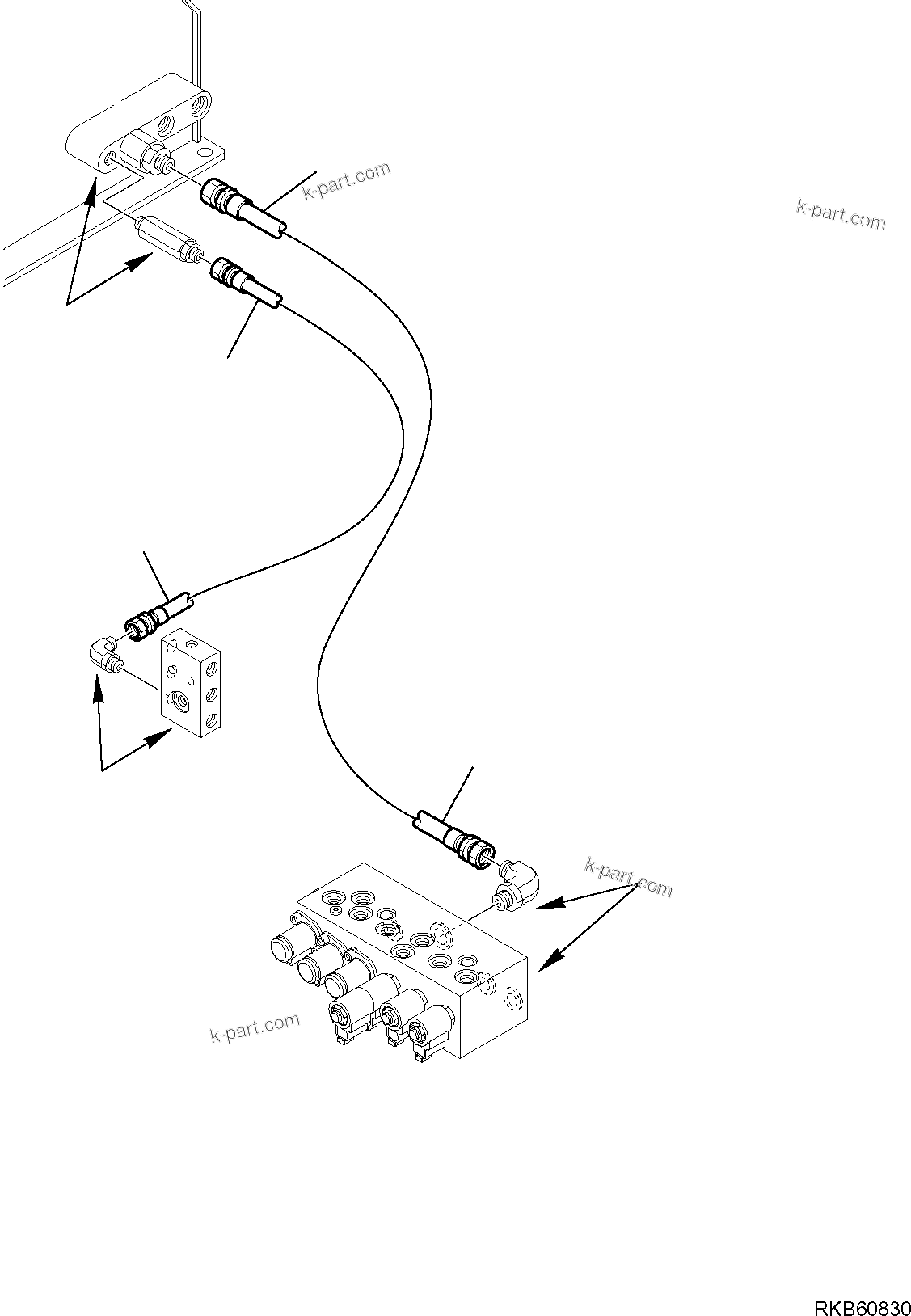 k-part.com

k-part.com

k-part.com

k-part.com

RKB60830