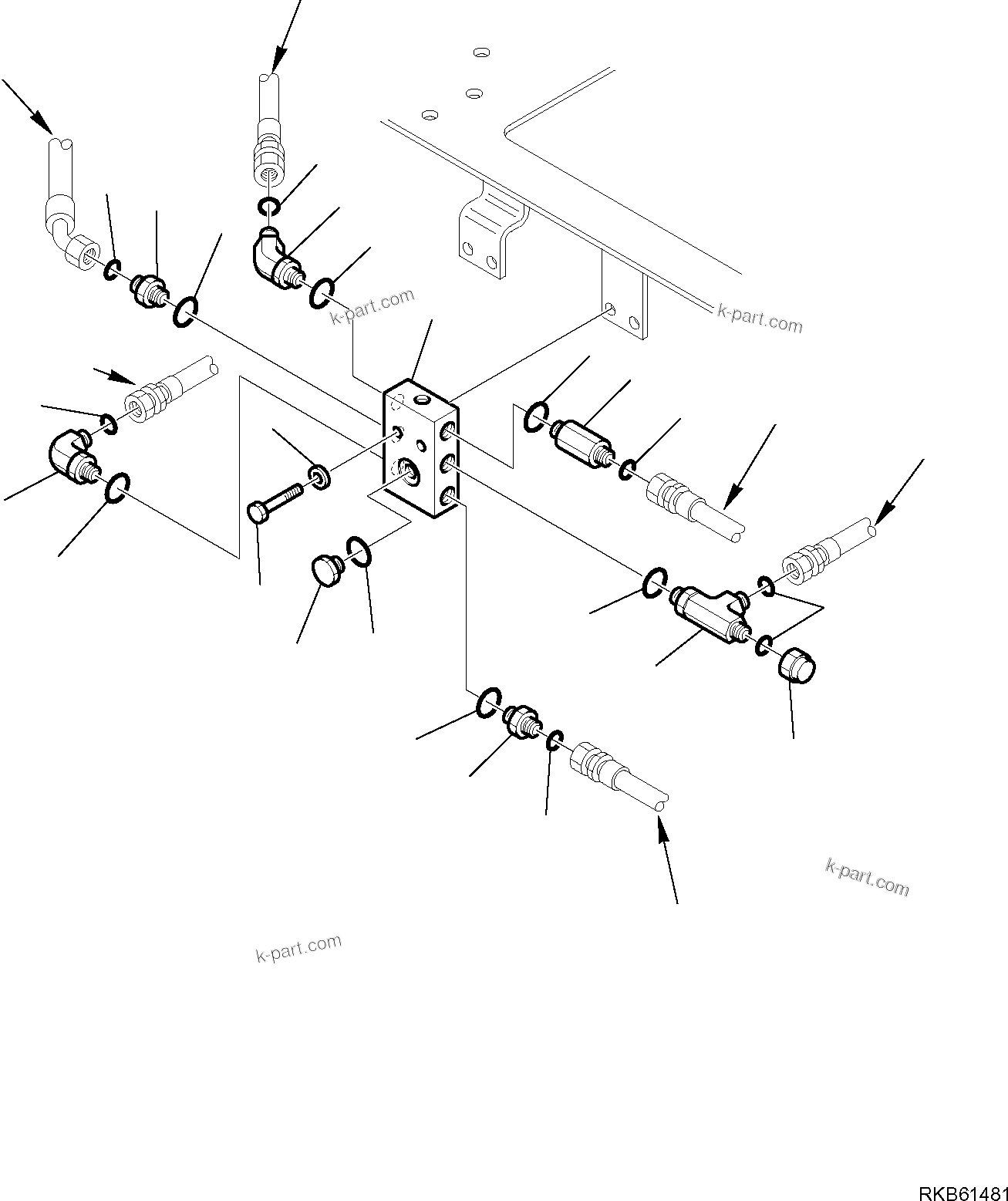 k-part.com

k-part.com

k-part.com

k-part.com

RKB61481