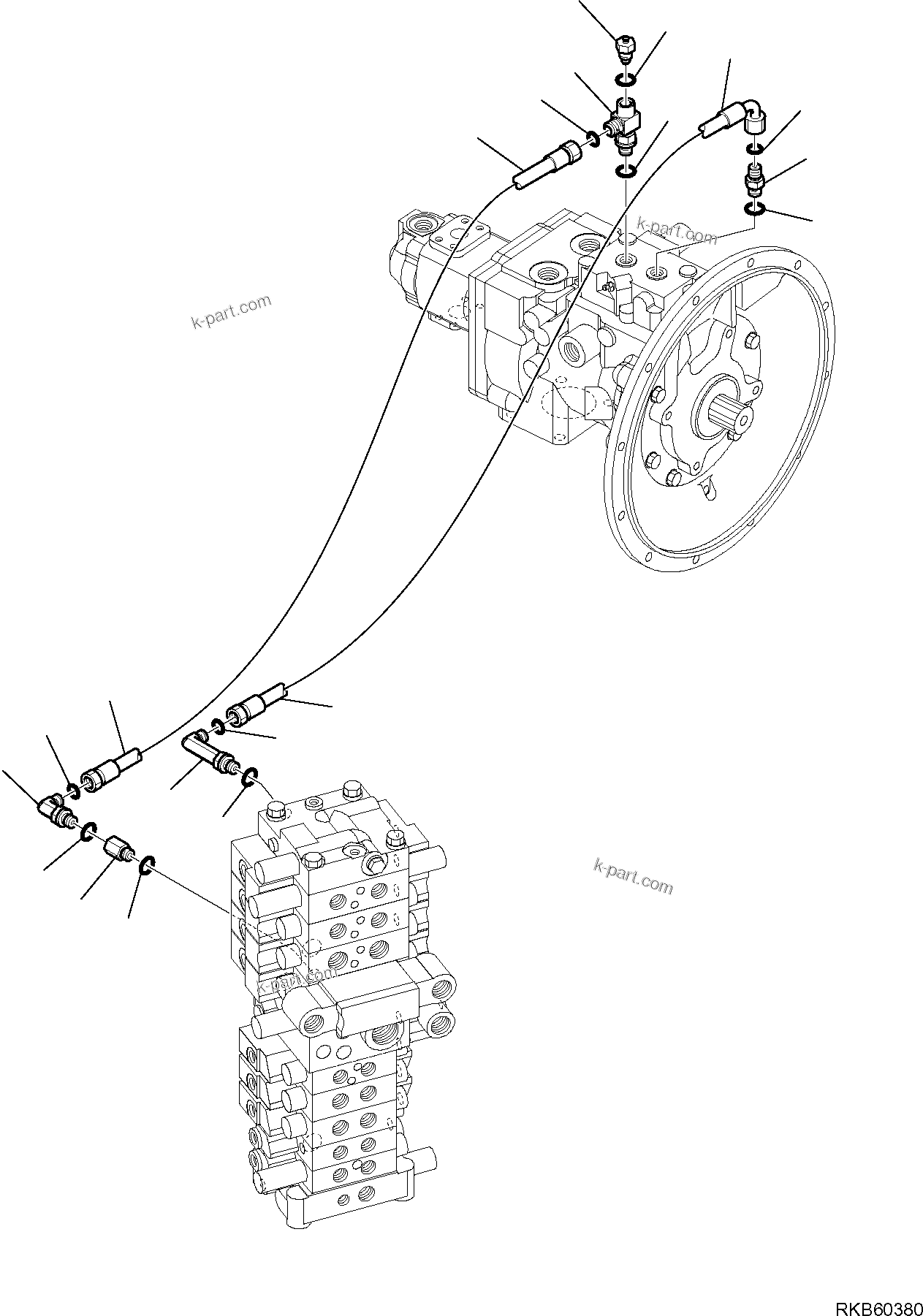 k-part.com

k-part.com

k-part.com

k-part.com

RKB60380