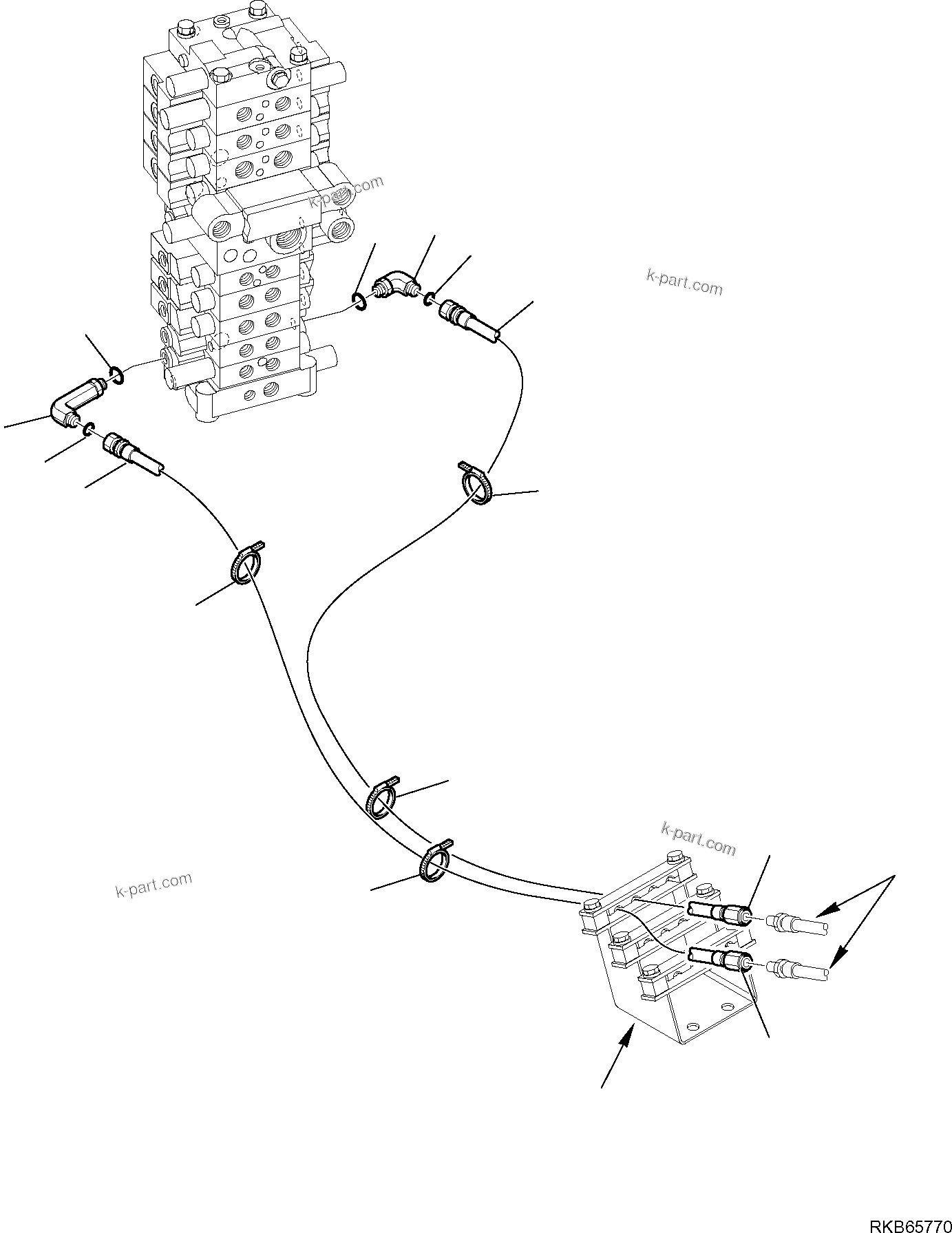 k-part.com

k-part.com

k-part.com

k-part.com

RKB65770