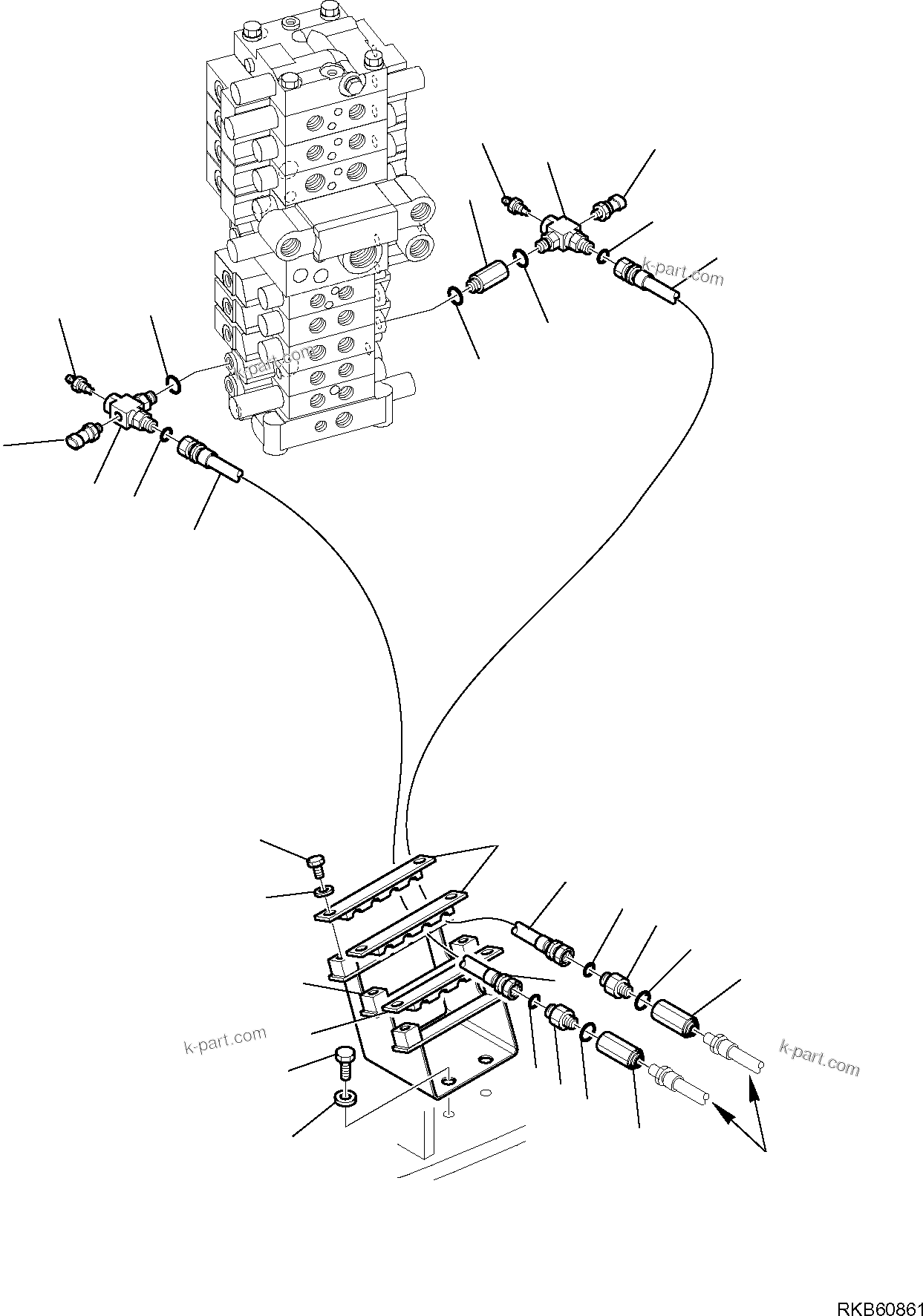 k-part.com

k-part.com

k-part.com

k-part.com

RKB60861