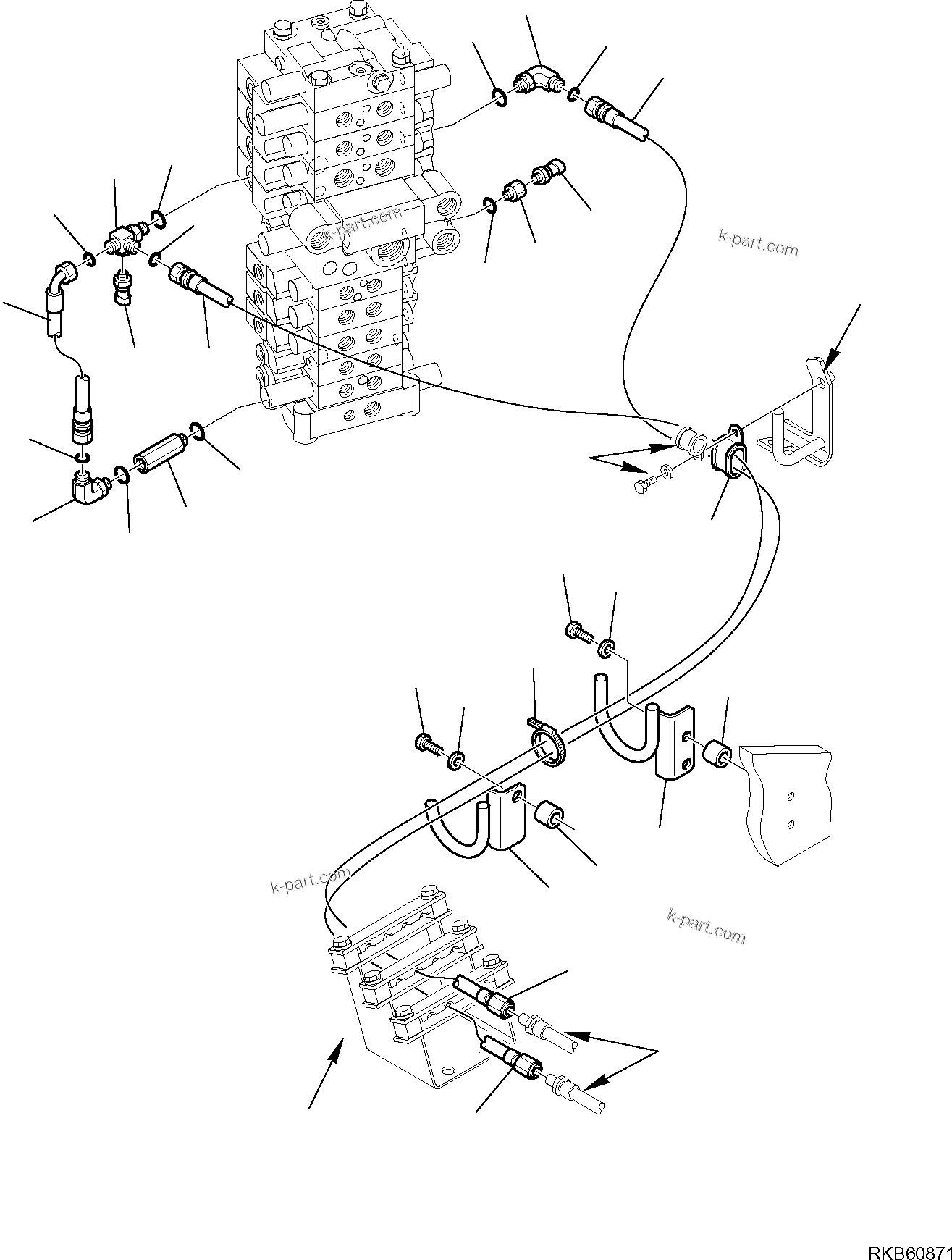 k-part.com

k-part.com

k-part.com

k-part.com

RKB60871