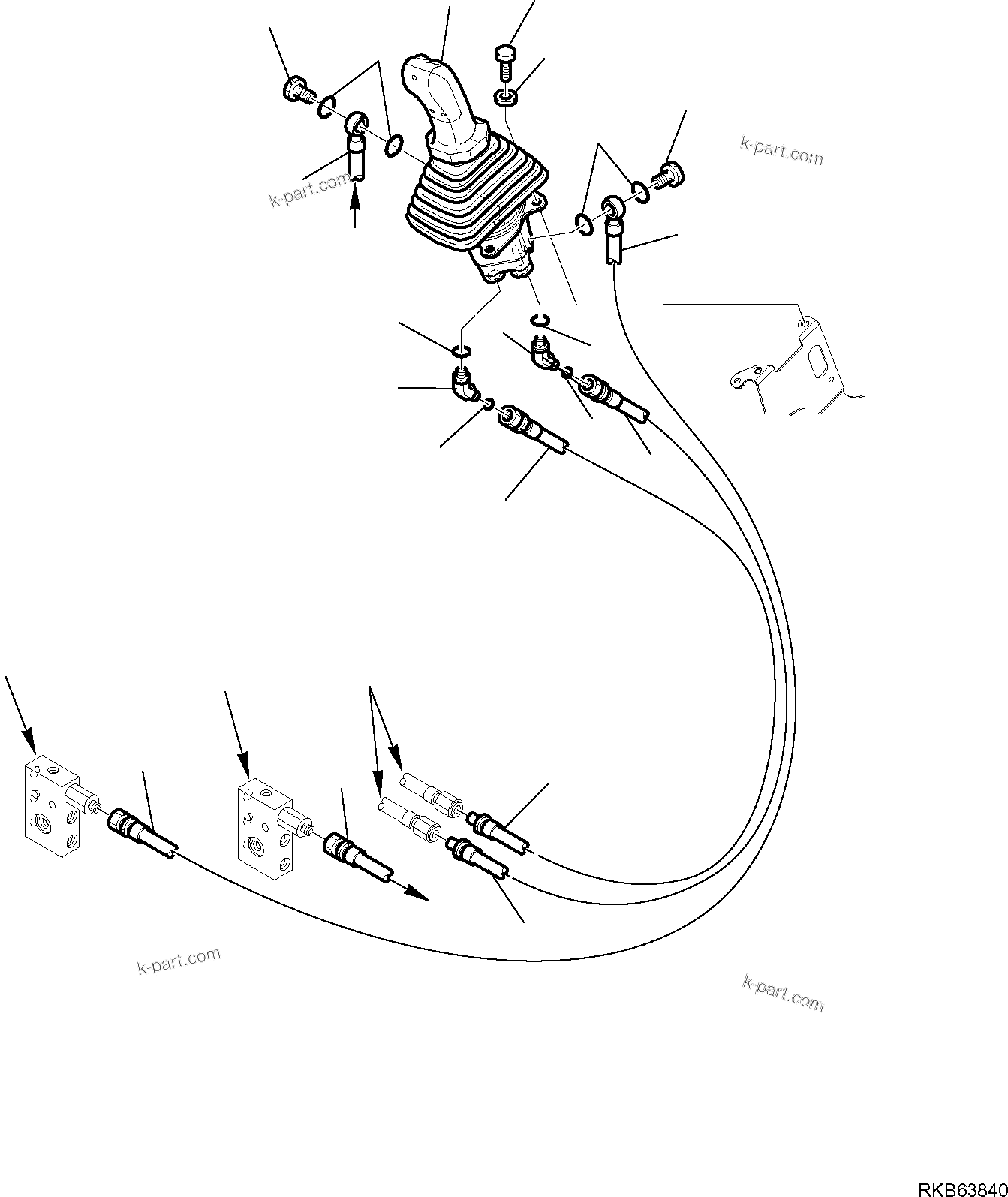 k-part.com

k-part.com

k-part.com

k-part.com

RKB63840