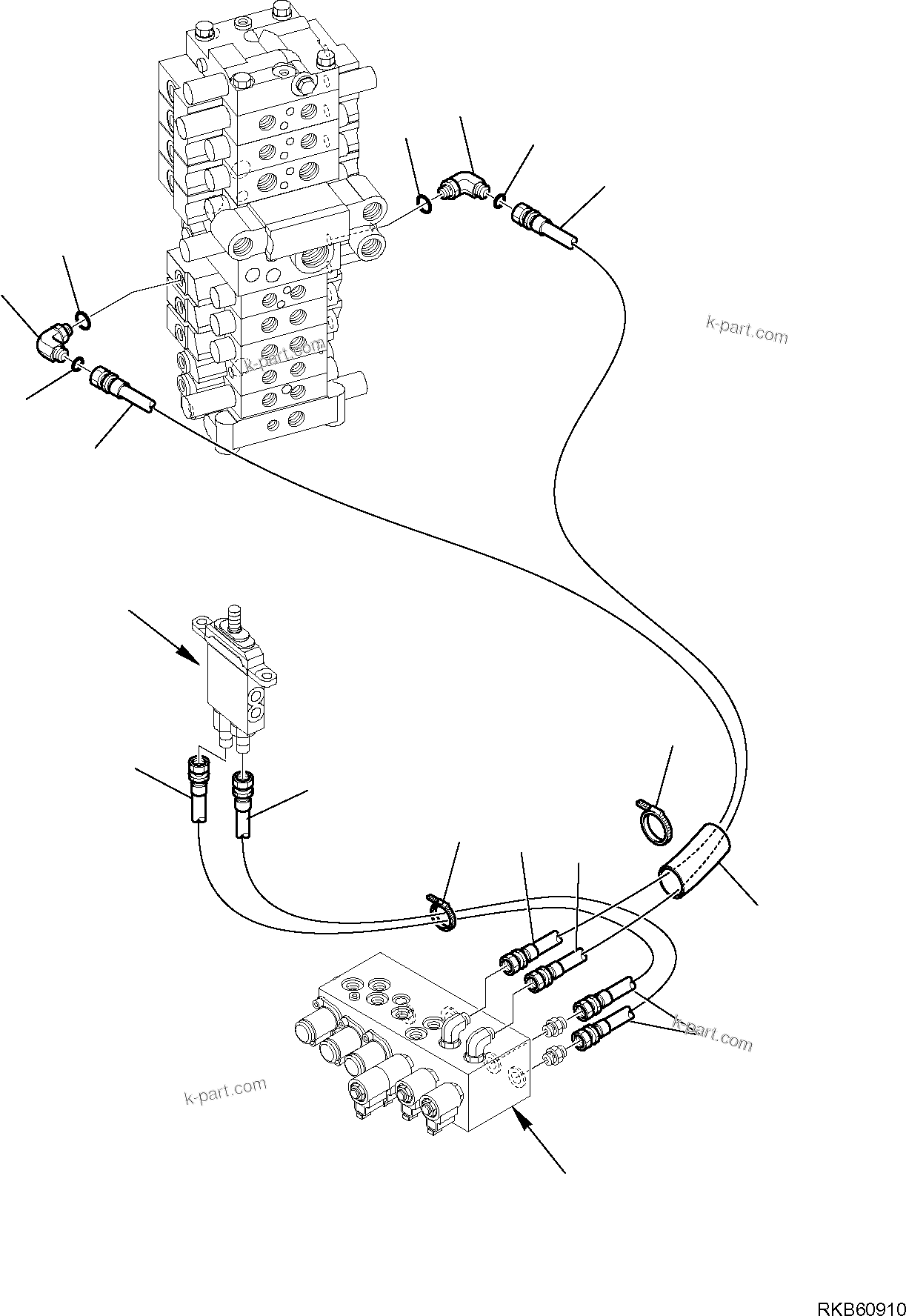 k-part.com

k-part.com

k-part.com

k-part.com

RKB60910