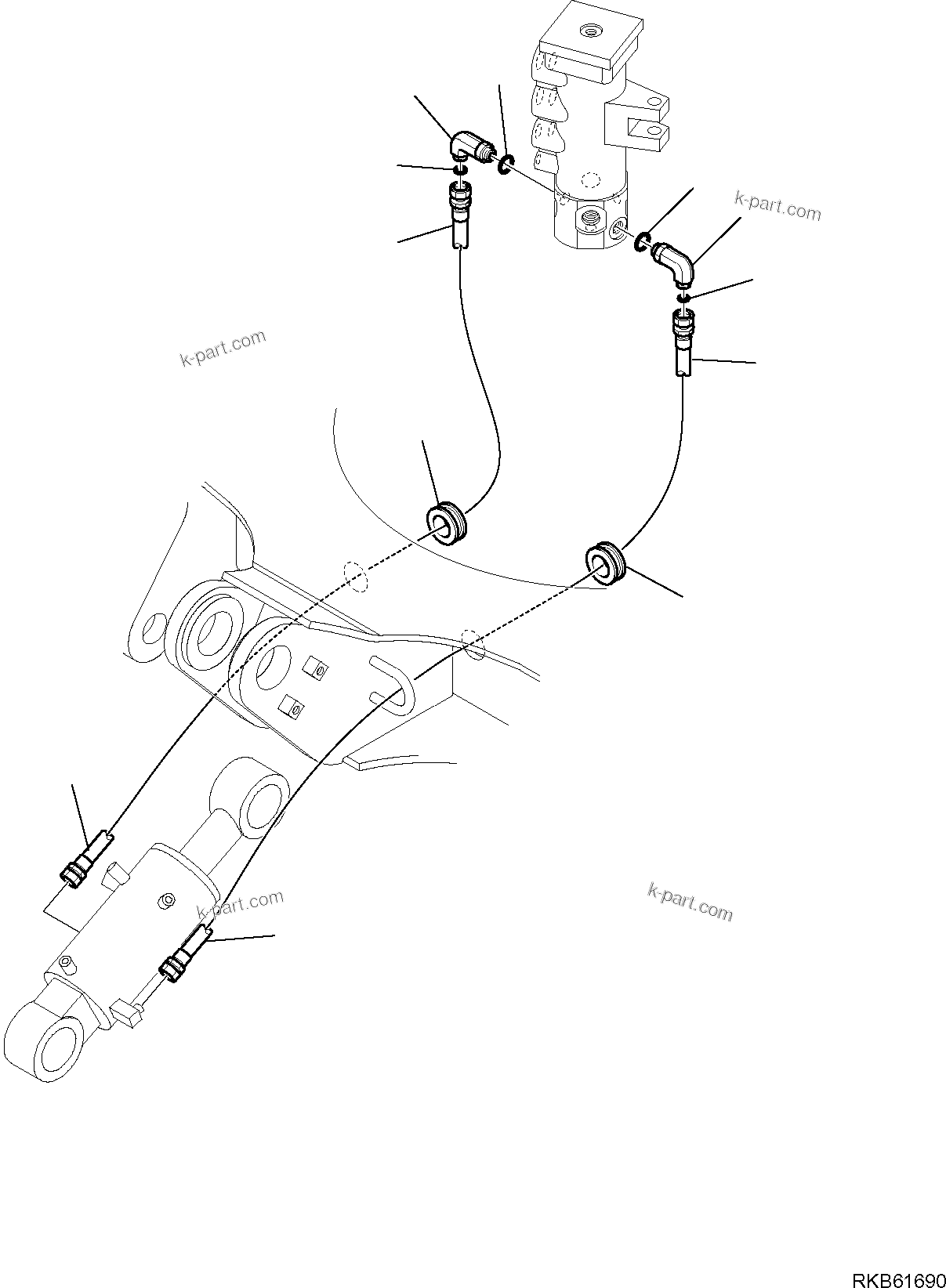 k-part.com

k-part.com

k-part.com

k-part.com

RKB61690