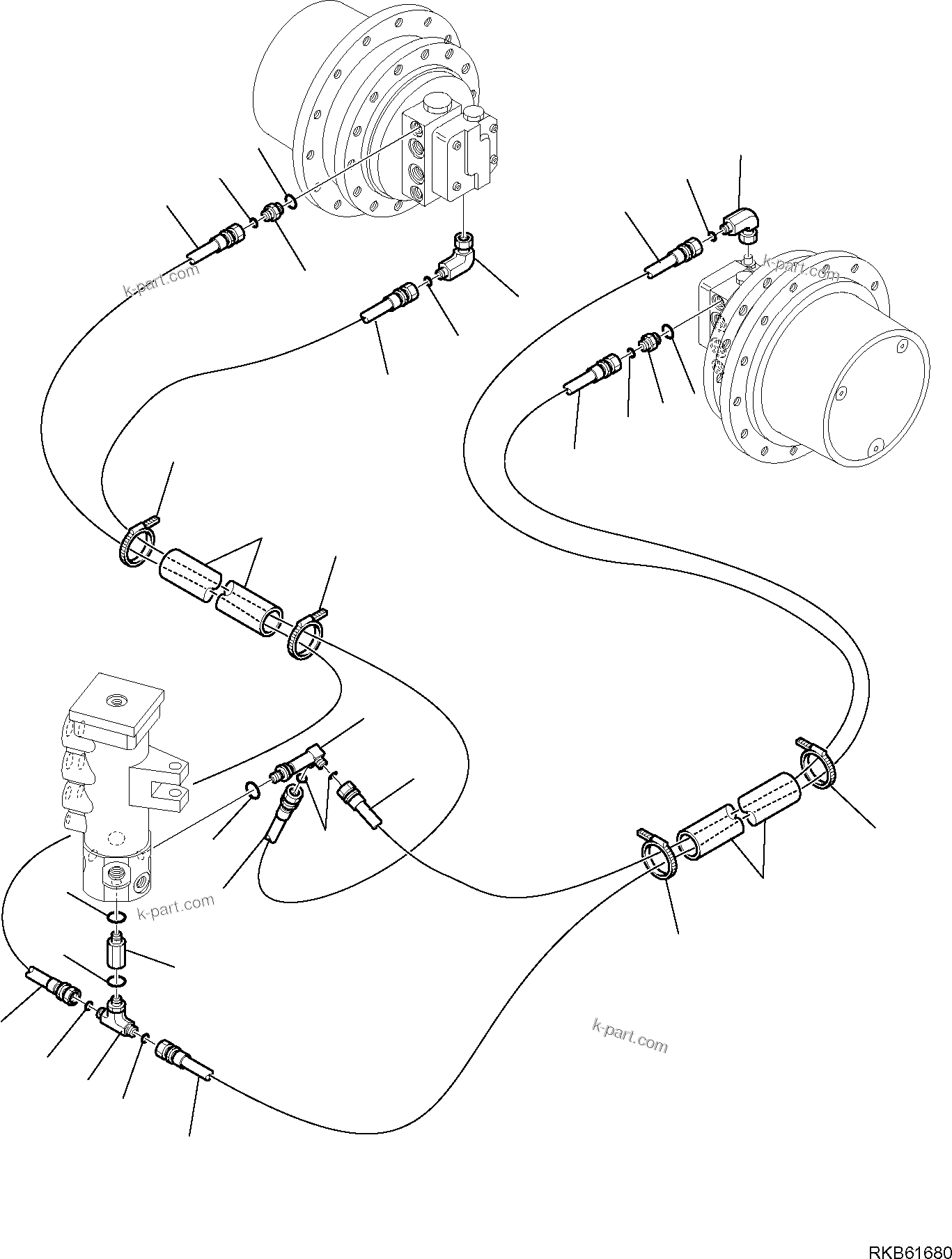 k-part.com

k-part.com

k-part.com

k-part.com

RKB61680