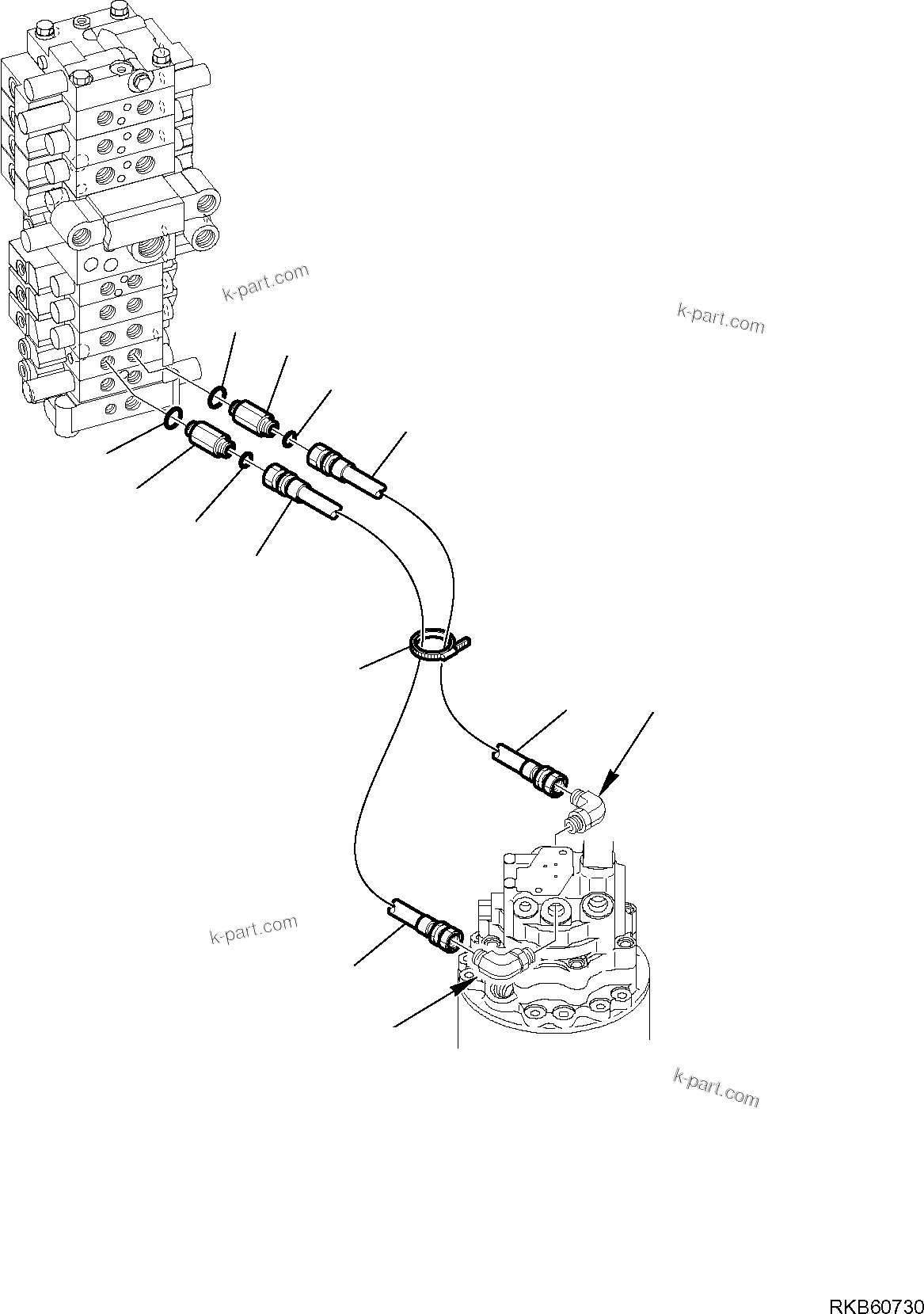 k-part.com

k-part.com

k-part.com

k-part.com

RKB60730