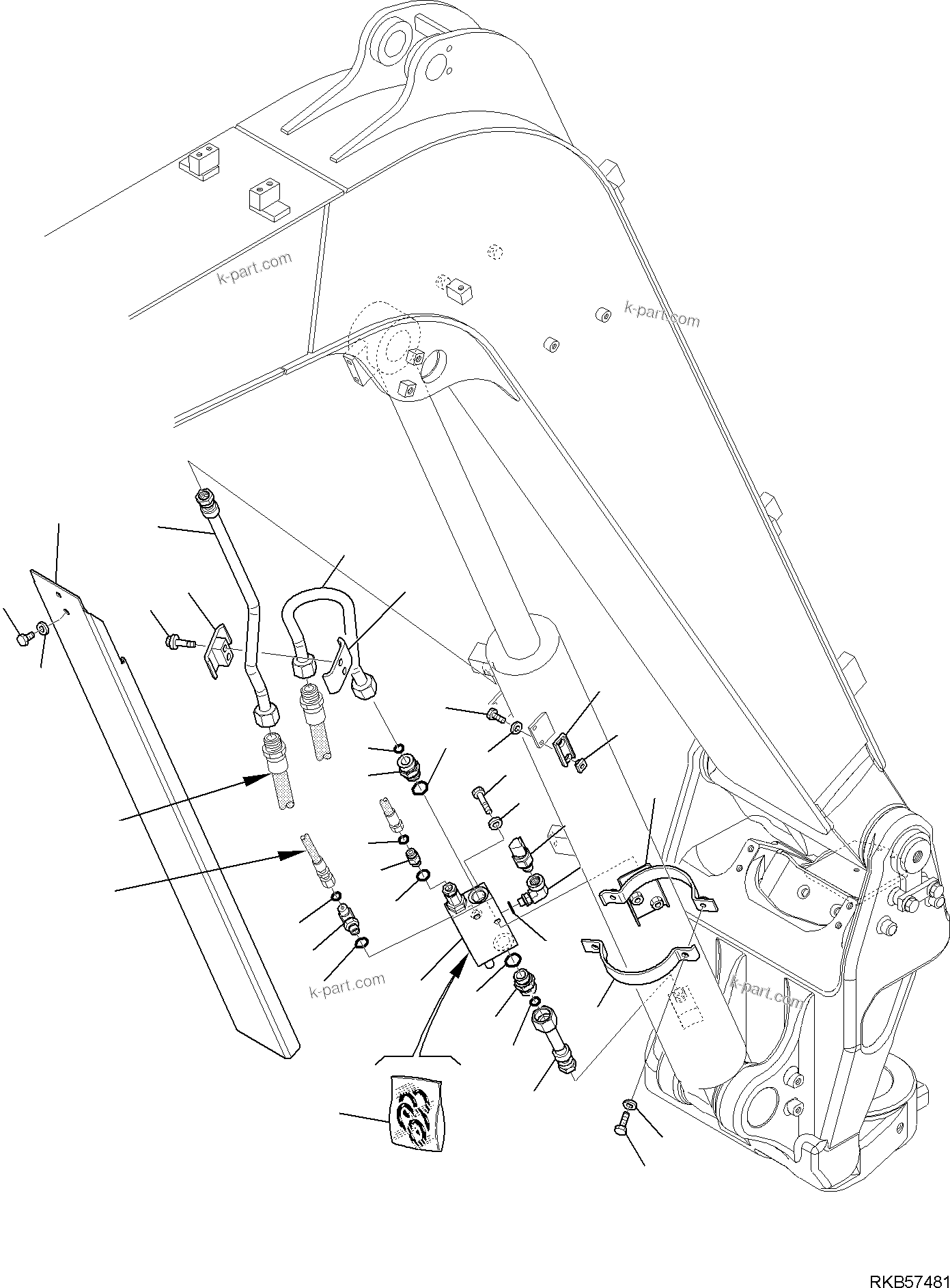 k-part.com

k-part.com

k-part.com

k-part.com

RKB57481